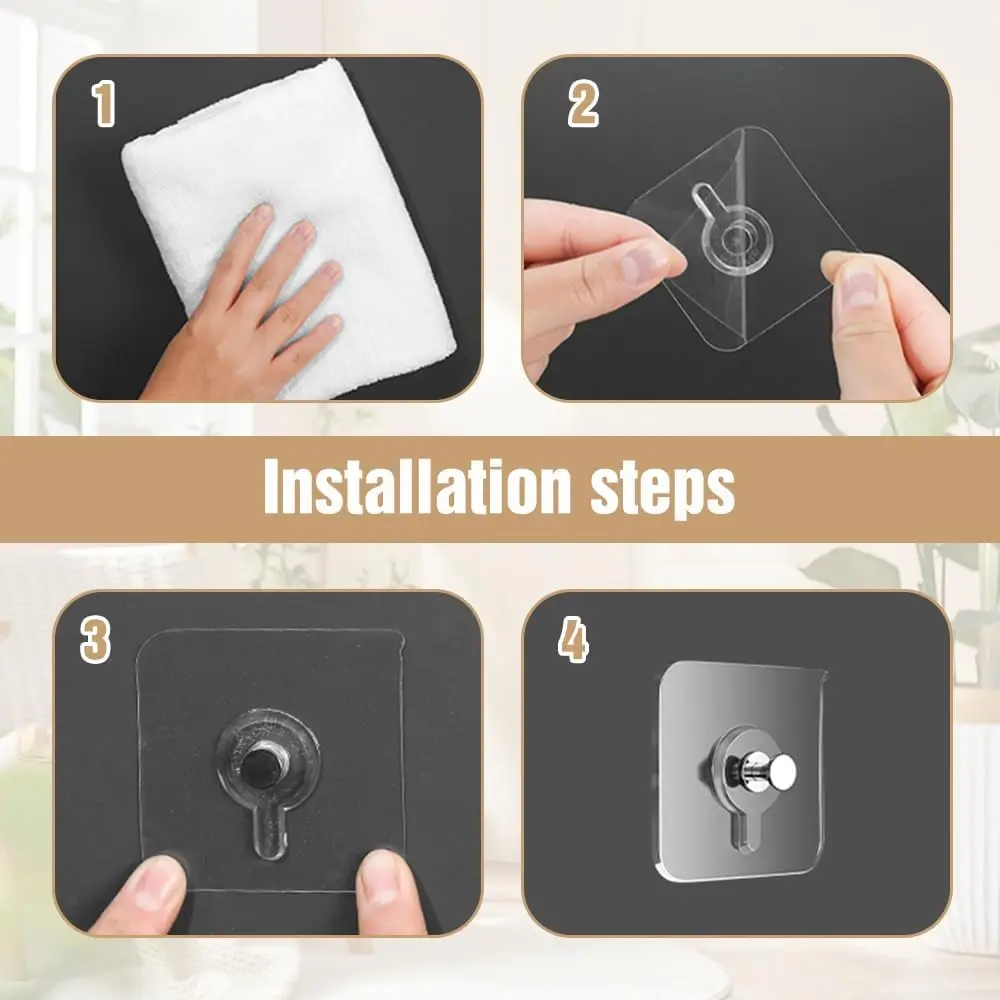 1

2

Installation steps

3

4