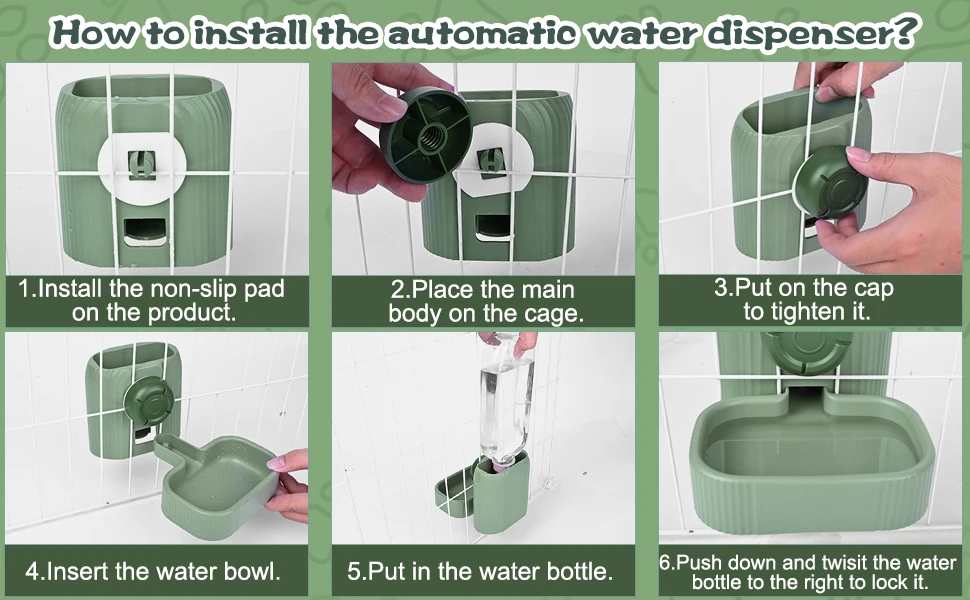 How to install the automatic water dispenser?

1.Install the non-slip pad on the product.

2.Place the main body on the cage.

3.Put on the cap to tighten it.

4.Insert the water bowl.

5.Put in the water bottle.

6.Push down and twisit the water bottle to the right to lock it.