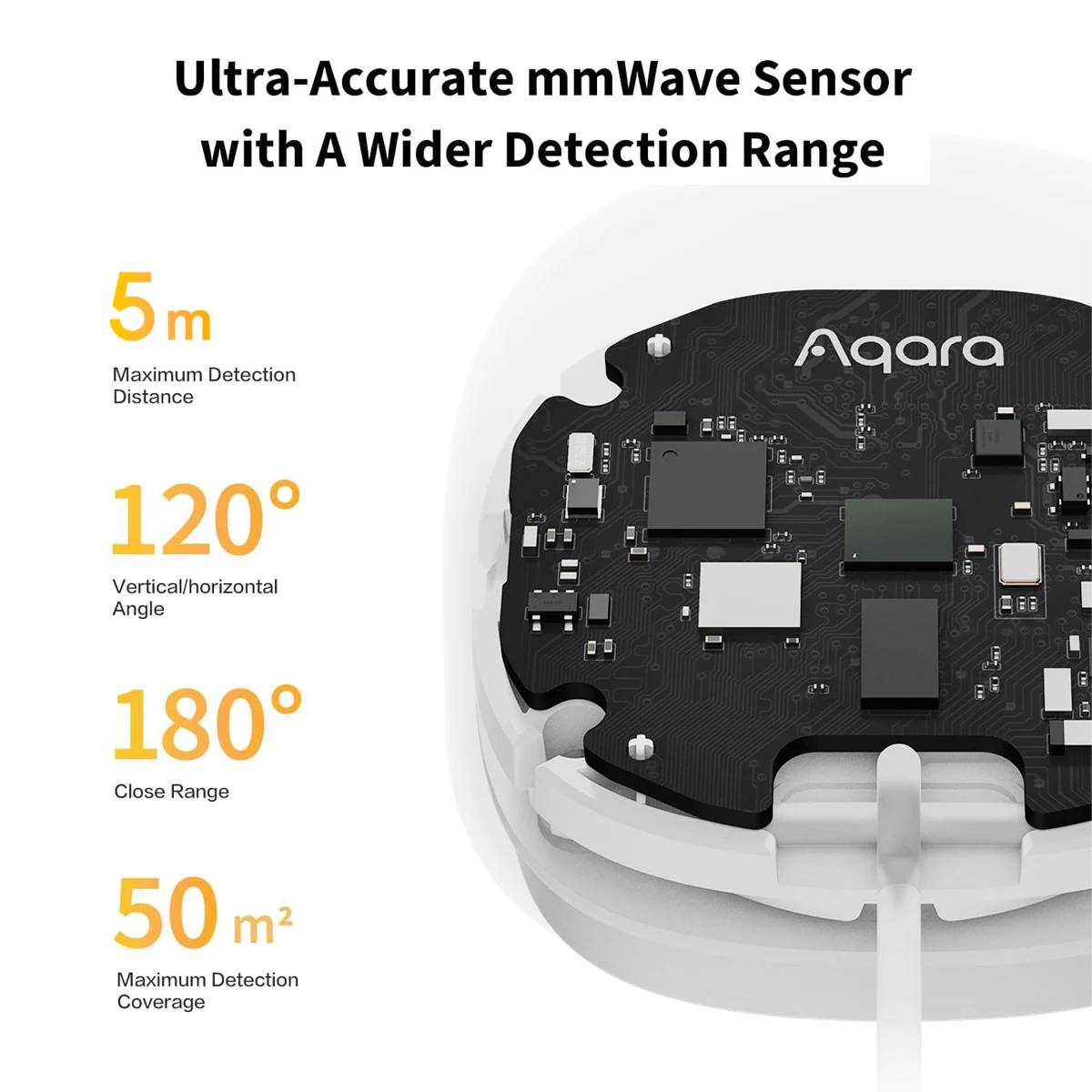 Ultra-Accurate mmWave Sensor with A Wider Detection Range

5 m
Maximum Detection Distance

120°
Vertical/horizontal Angle

180°
Close Range

50 m²
Maximum Detection Coverage

Aqara