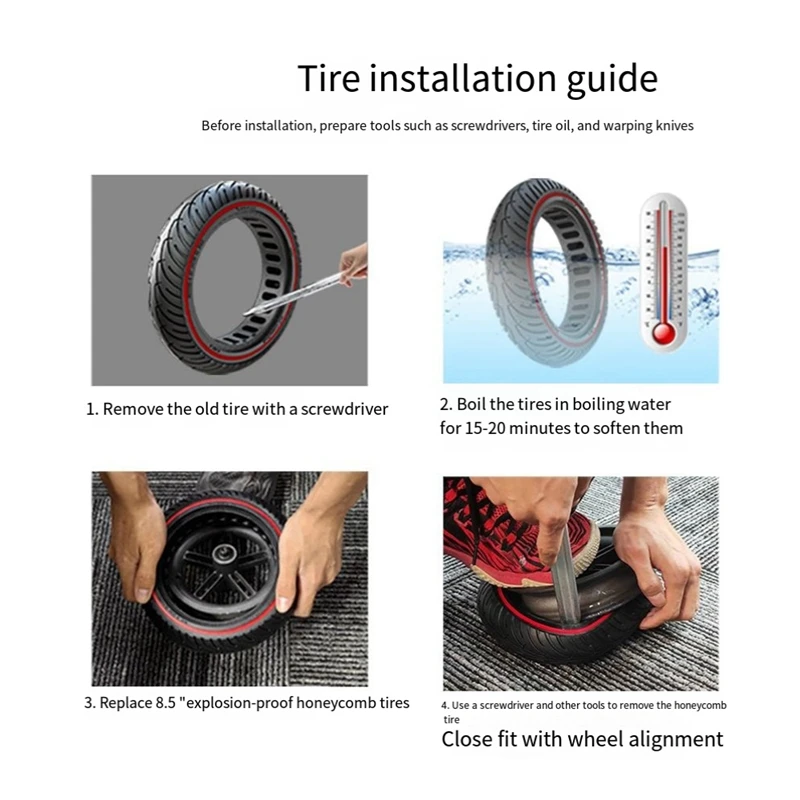 Tire installation guide

Before installation, prepare tools such as screwdrivers, tire oil, and warping knives

1. Remove the old tire with a screwdriver

2. Boil the tires in boiling water for 15-20 minutes to soften them

3. Replace 8.5 "explosion-proof honeycomb tires

4. Use a screwdriver and other tools to remove the honeycomb tire

Close fit with wheel alignment