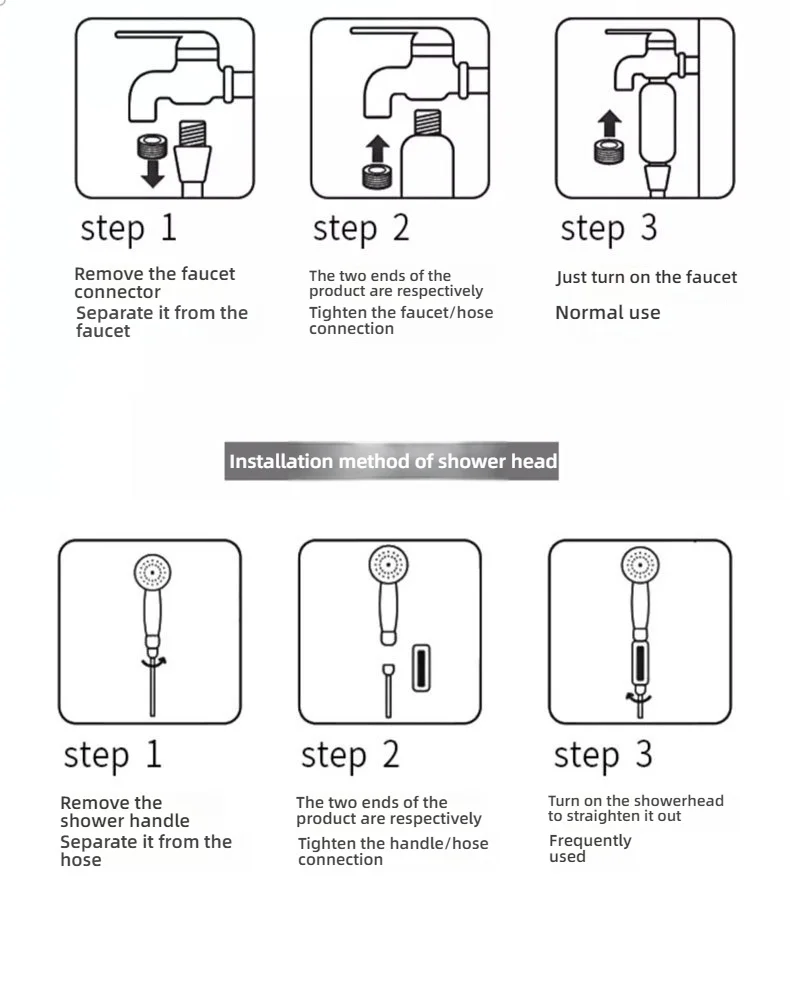 step 1

Remove the faucet connector
Separate it from the faucet

step 2

The two ends of the product are respectively
Tighten the faucet/hose connection

step 3

Just turn on the faucet
Normal use

Installation method of shower head

step 1

Remove the shower handle
Separate it from the hose

step 2

The two ends of the product are respectively
Tighten the handle/hose connection

step 3

Turn on the showerhead to straighten it out
Frequently used