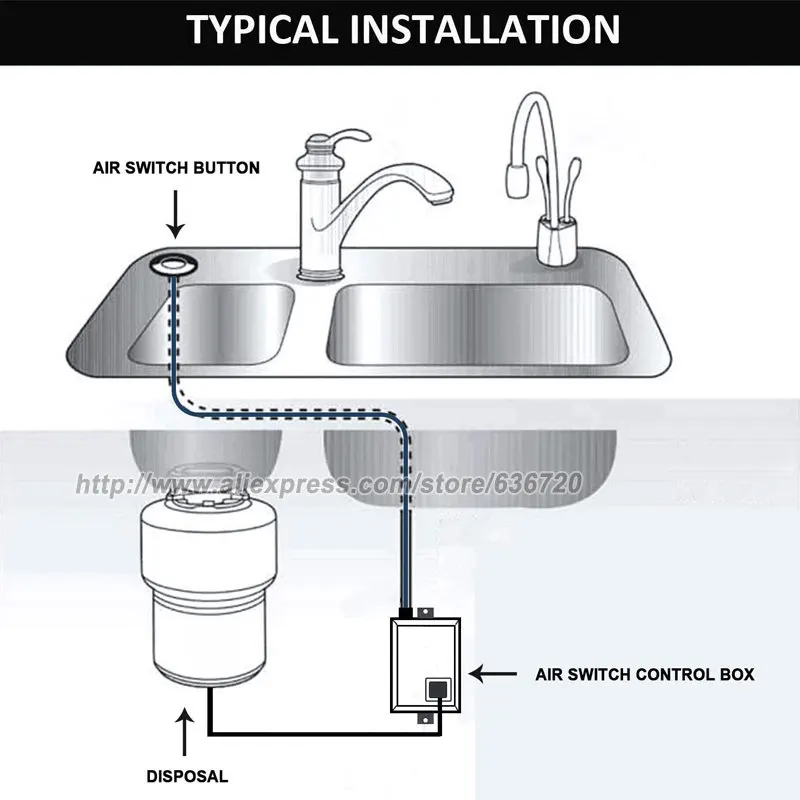 TYPICAL INSTALLATION

AIR SWITCH BUTTON

http://www.aliexpress.com/store/636720

AIR SWITCH CONTROL BOX

DISPOSAL