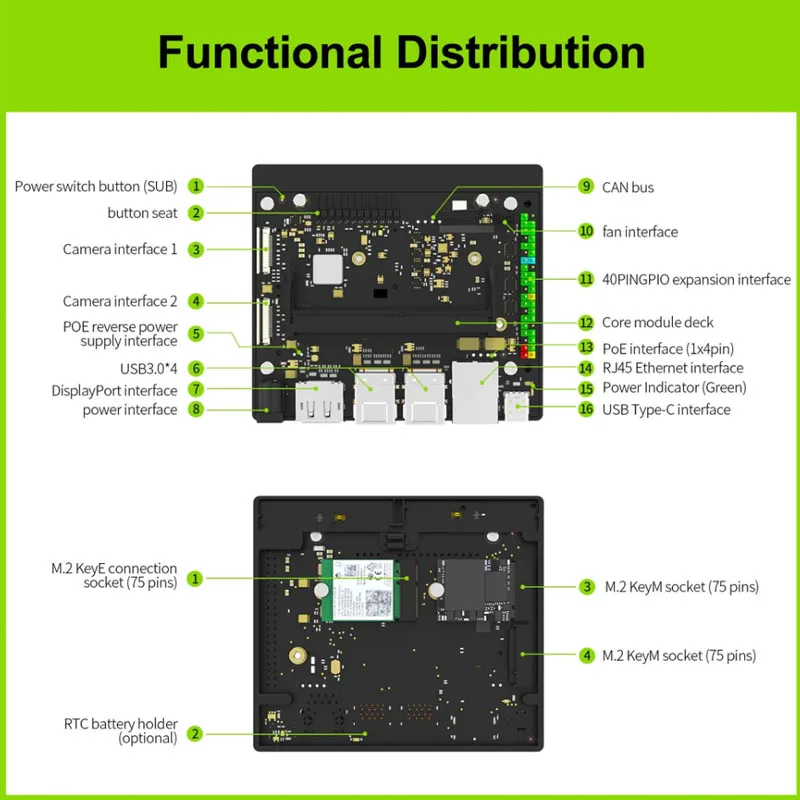 Functional Distribution

Power switch button (SUB) 1
button seat 2
Camera interface 1 3
Camera interface 2 4
POE reverse power supply interface 5
USB3.0*4 6
DisplayPort interface 7
power interface 8

9 CAN bus
10 fan interface
11 40PINGPIO expansion interface
12 Core module deck
13 PoE interface (1x4pin)
14 RJ45 Ethernet interface
15 Power Indicator (Green)
16 USB Type-C interface

M.2 KeyE connection socket (75 pins) 1
RTC battery holder (optional) 2

3 M.2 KeyM socket (75 pins)
4 M.2 KeyM socket (75 pins)