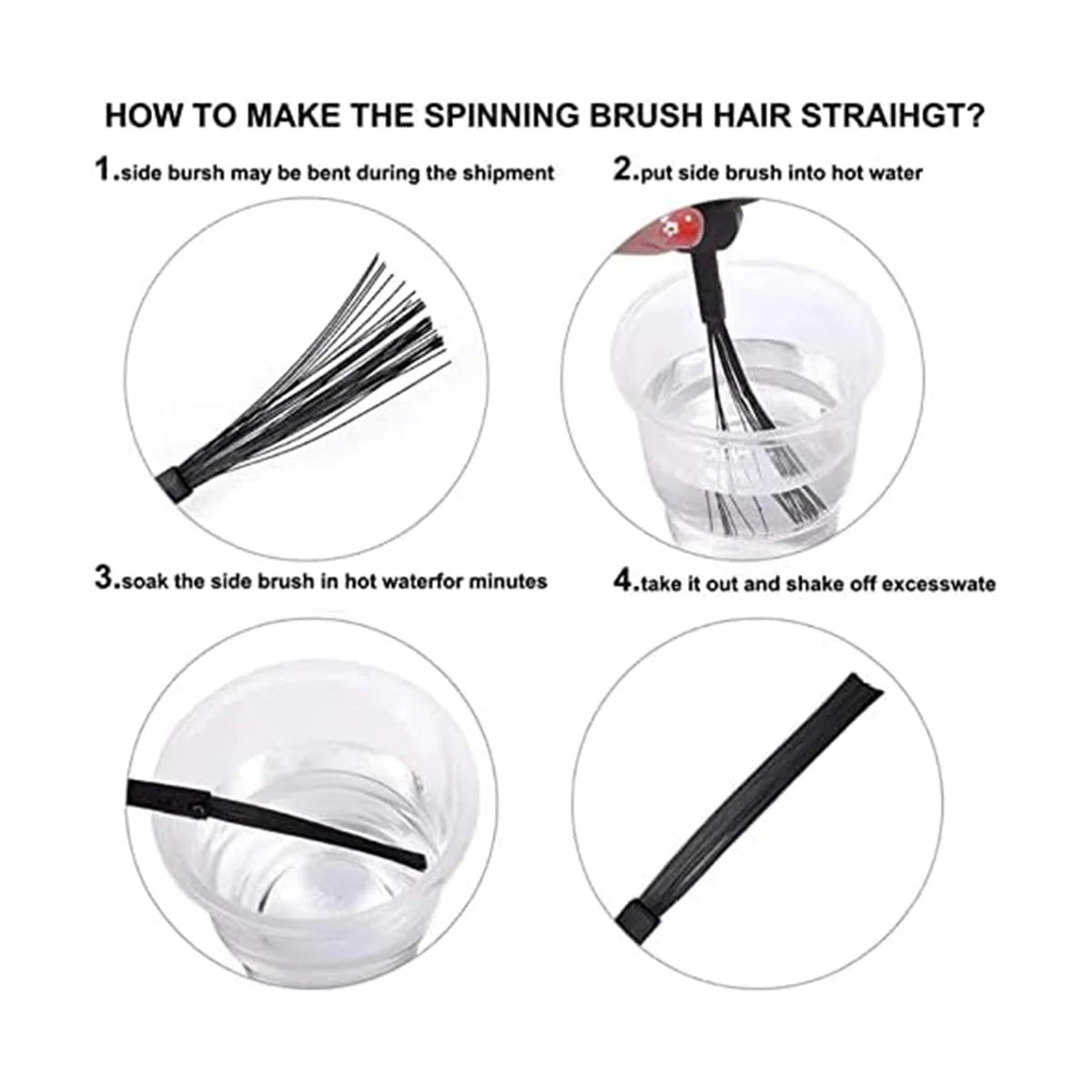 HOW TO MAKE THE SPINNING BRUSH HAIR STRAIHGT?

1.side bursh may be bent during the shipment

2.put side brush into hot water

3.soak the side brush in hot waterfor minutes

4.take it out and shake off excesswate