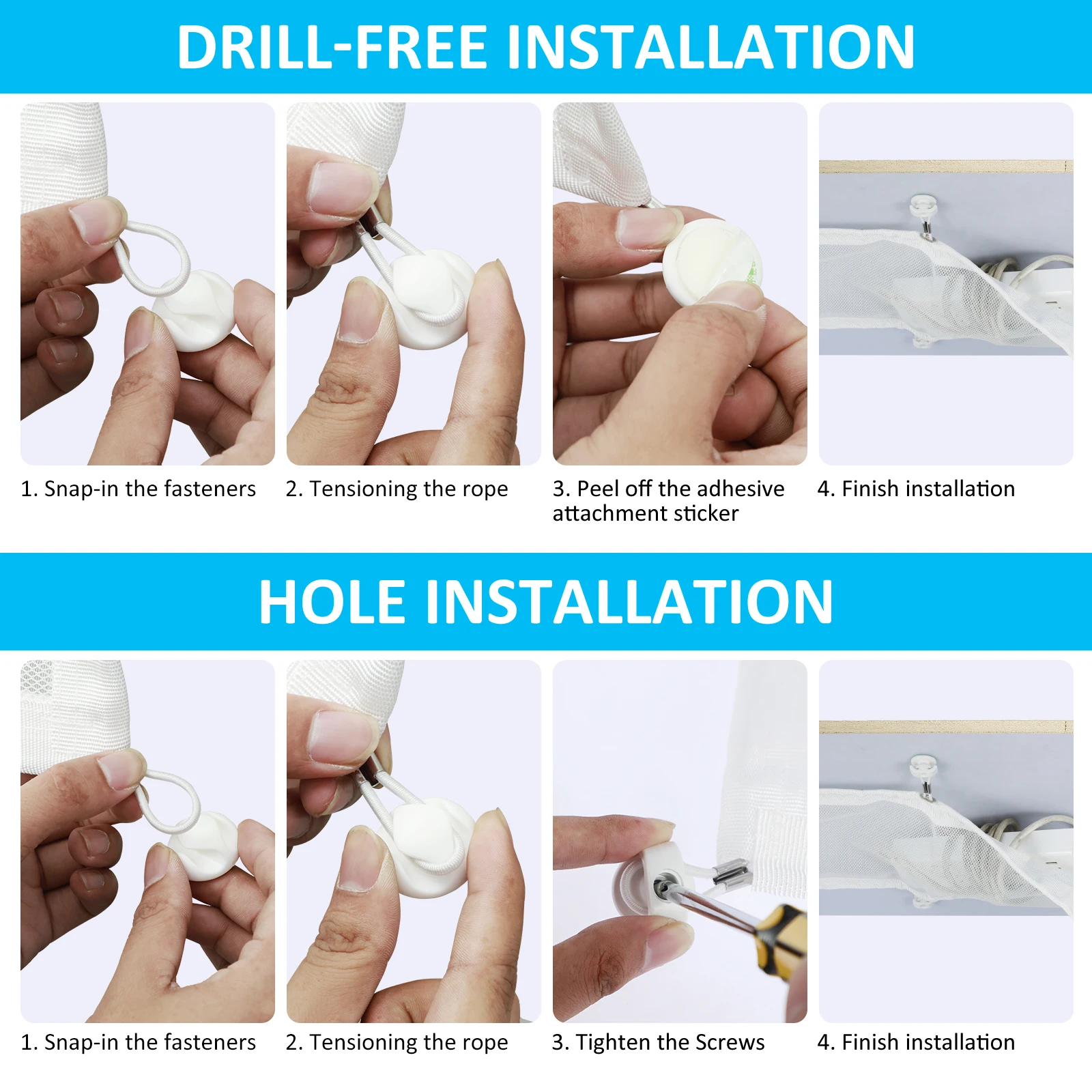 DRILL-FREE INSTALLATION

1. Snap-in the fasteners

2. Tensioning the rope

3. Peel off the adhesive attachment sticker

4. Finish installation

HOLE INSTALLATION

1. Snap-in the fasteners

2. Tensioning the rope

3. Tighten the Screws

4. Finish installation