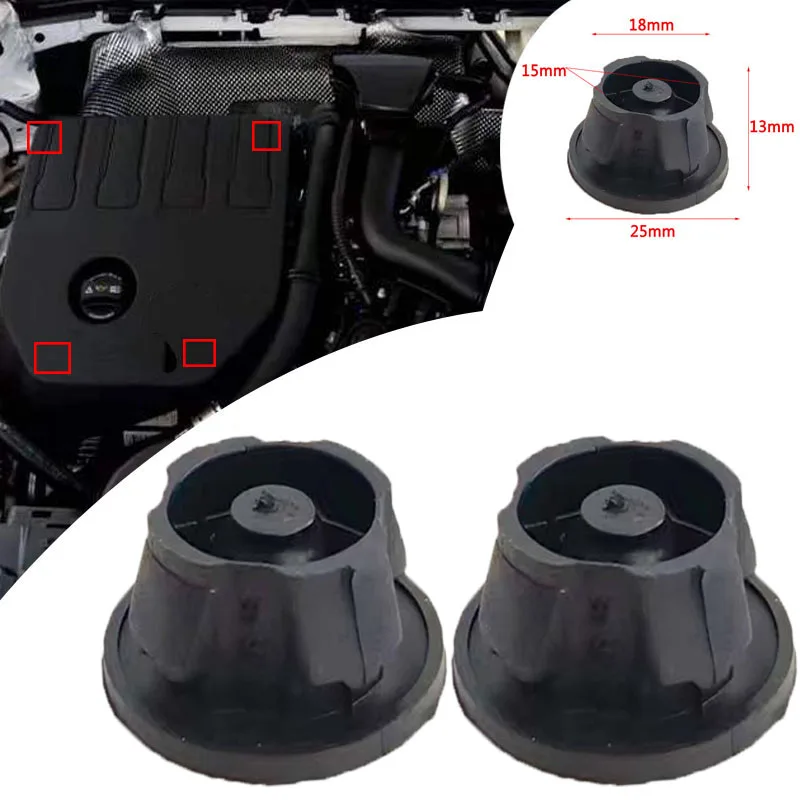 18mm
15mm
13mm
25mm