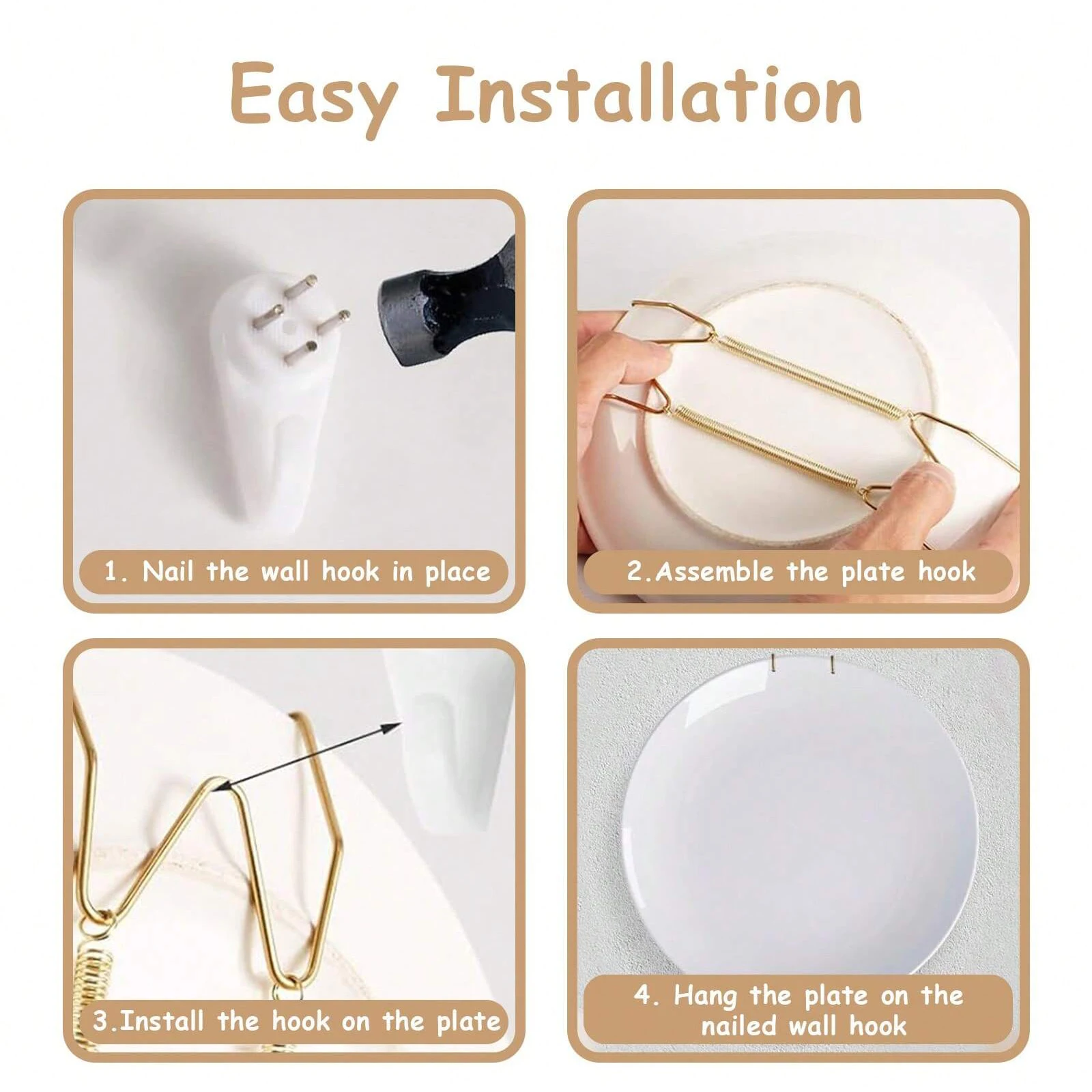 Easy Installation

1. Nail the wall hook in place

2.Assemble the plate hook

3.Install the hook on the plate

4. Hang the plate on the nailed wall hook