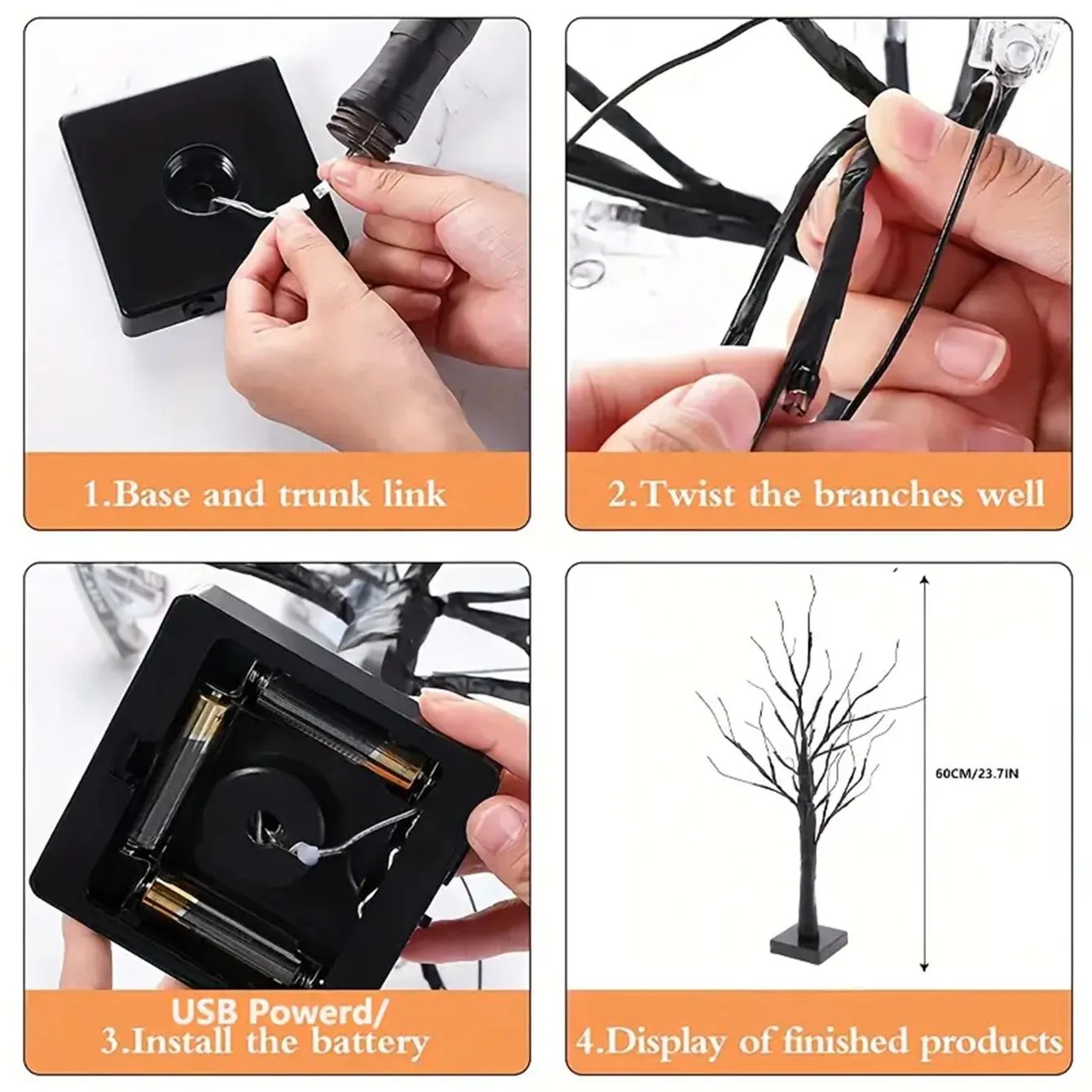 1.Base and trunk link

2.Twist the branches well

USB Powerd/
3.Install the battery

60CM/23.7IN

4.Display of finished products