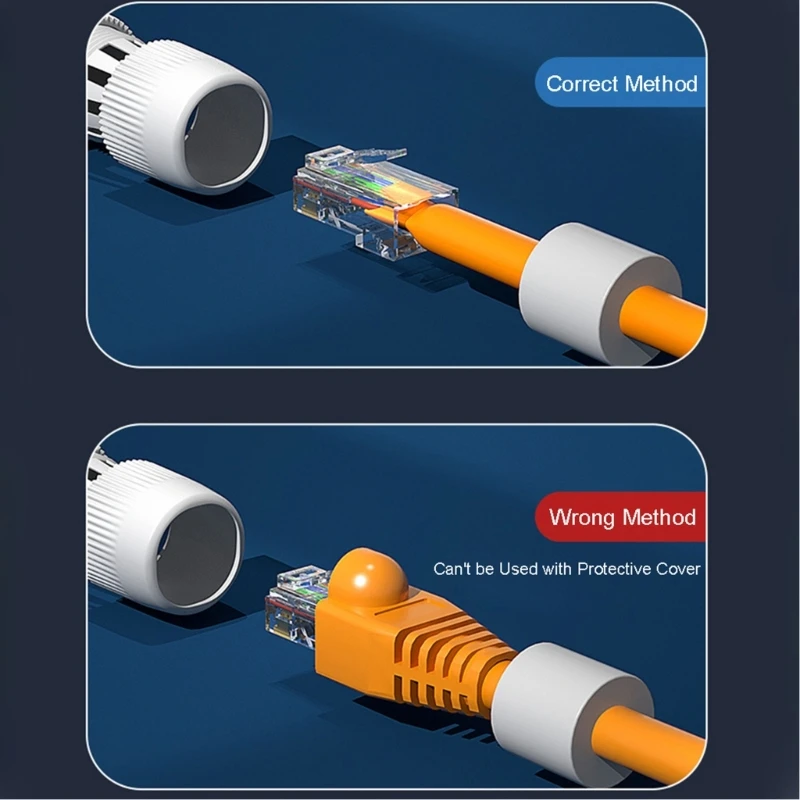 Correct Method

Wrong Method

Can't be Used with Protective Cover