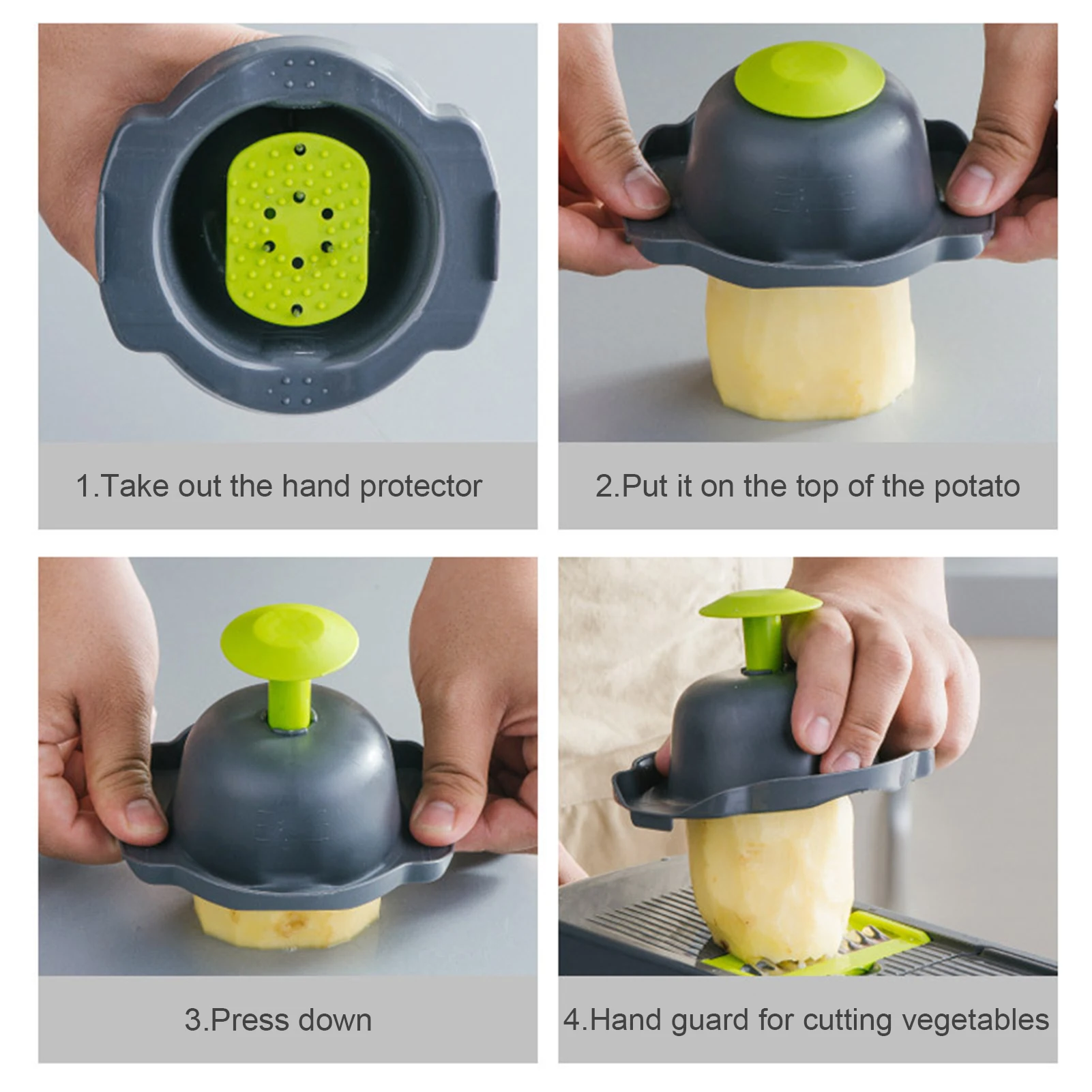 1.Take out the hand protector

2.Put it on the top of the potato

3.Press down

4.Hand guard for cutting vegetables