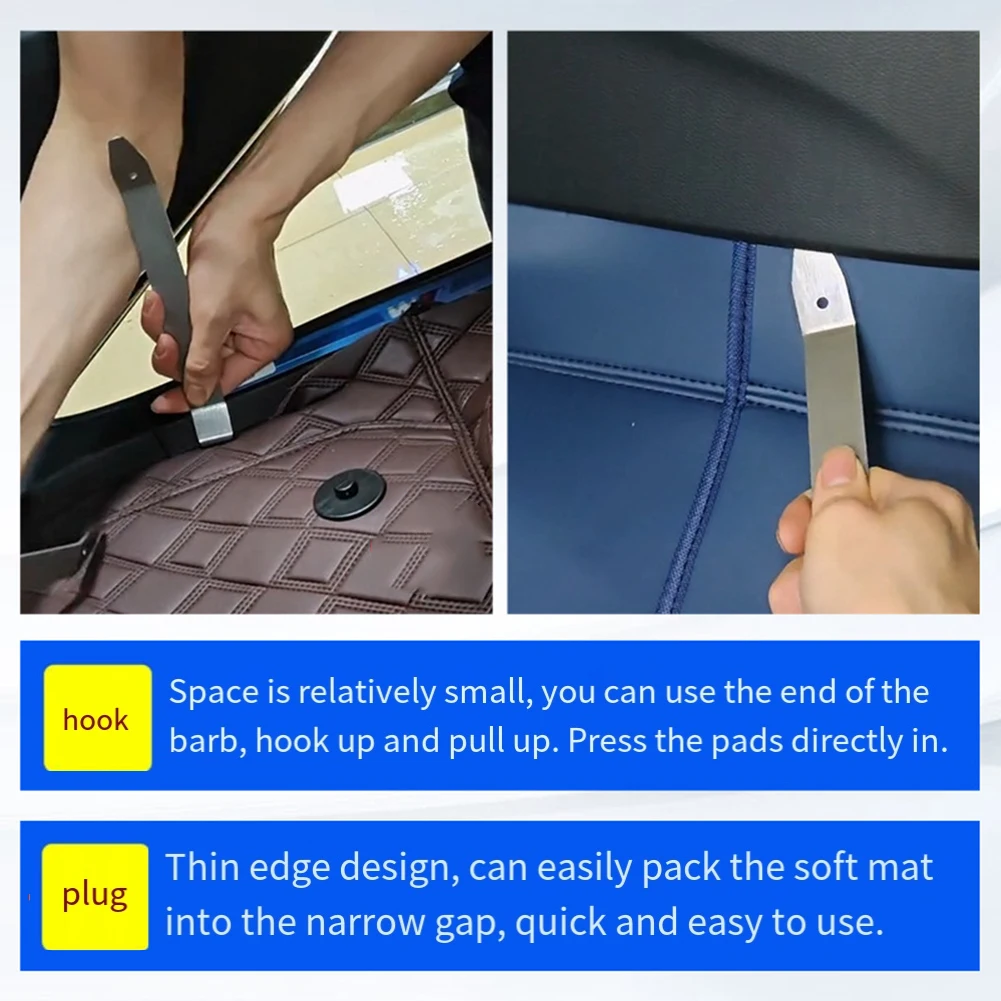 hook

Space is relatively small, you can use the end of the barb, hook up and pull up. Press the pads directly in.

plug

Thin edge design, can easily pack the soft mat into the narrow gap, quick and easy to use.