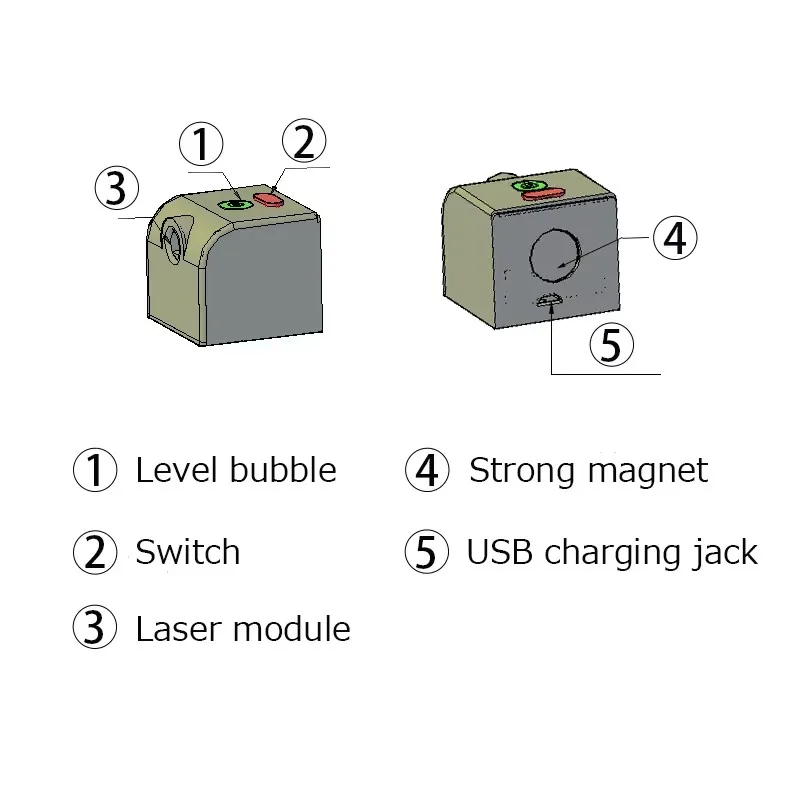 ①
②
③
④
⑤

① Level bubble

② Switch

③ Laser module

④ Strong magnet

⑤ USB charging jack