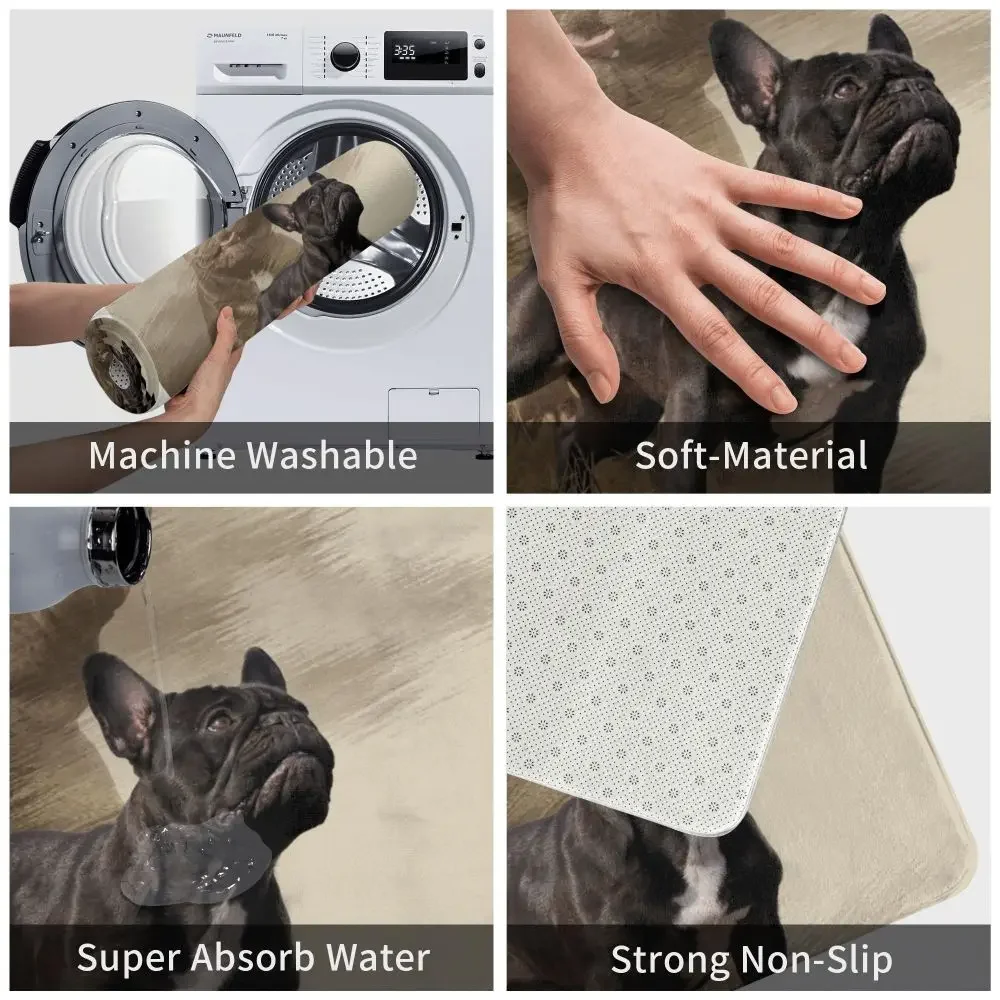 MAUNFELD

3:35

Machine Washable

Soft-Material

Super Absorb Water

Strong Non-Slip