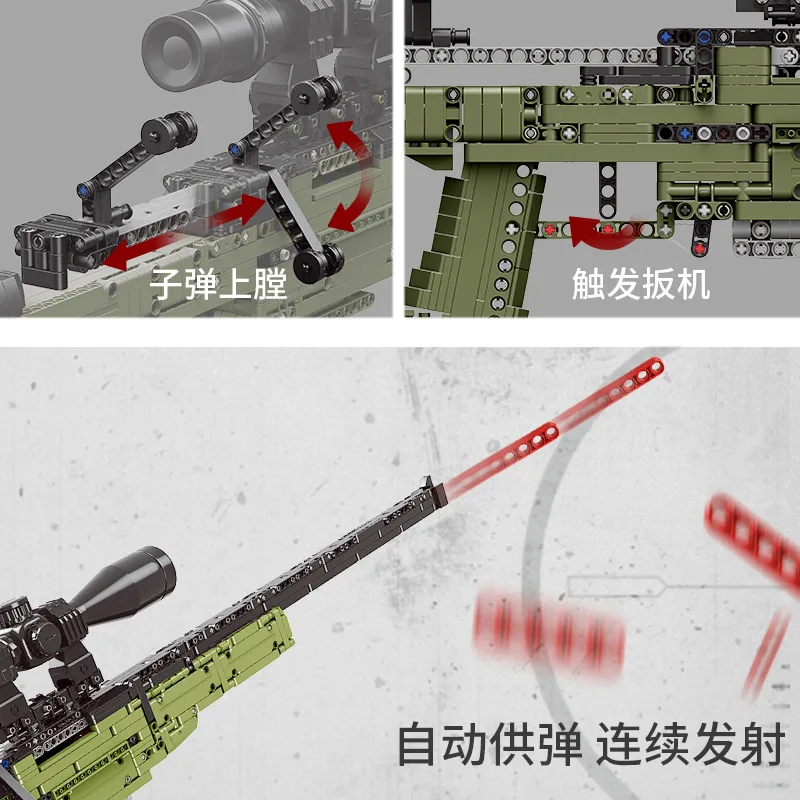 子弹上膛

触发扳机

自动供弹 连续发射