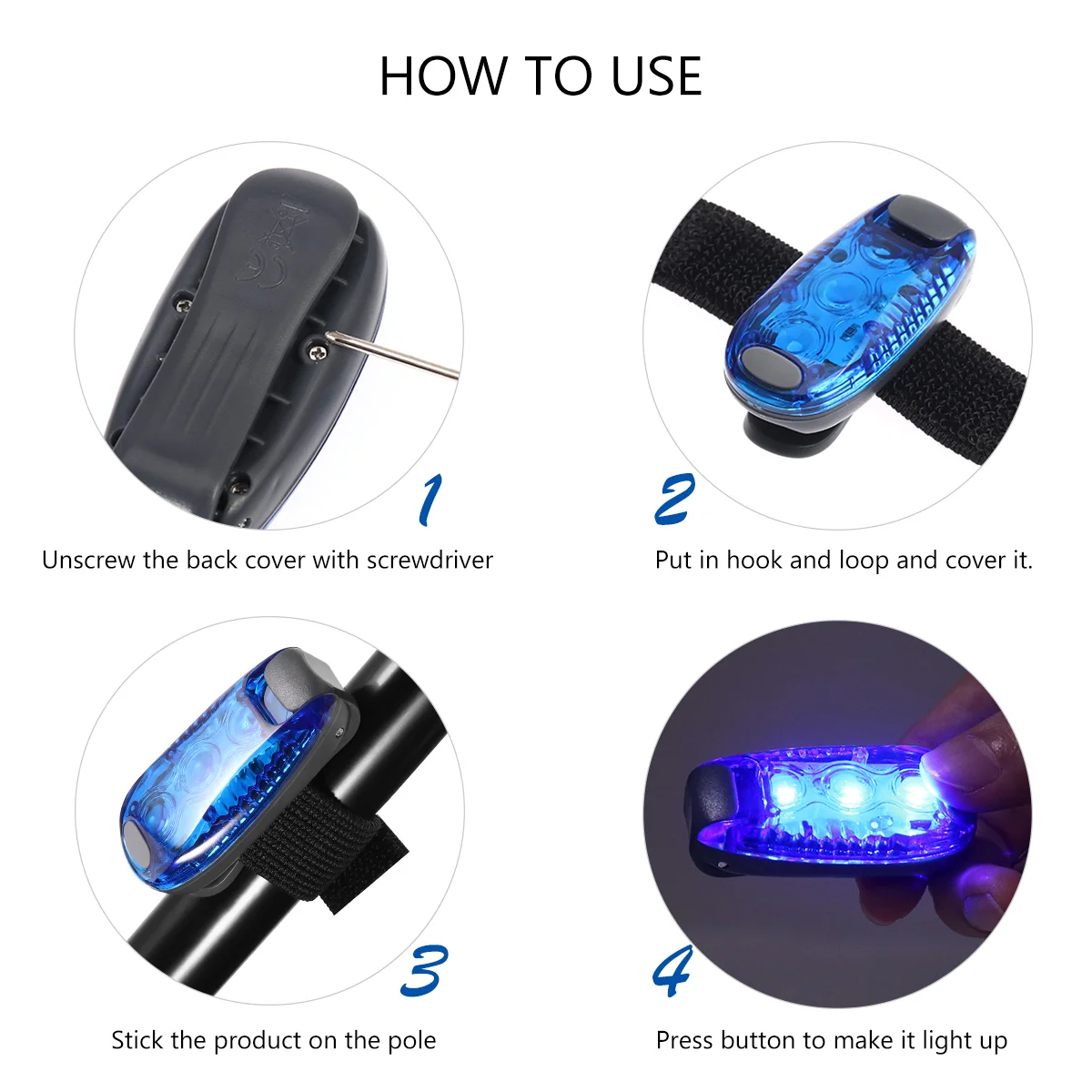 HOW TO USE

1

Unscrew the back cover with screwdriver

2

Put in hook and loop and cover it.

3

Stick the product on the pole

4

Press button to make it light up