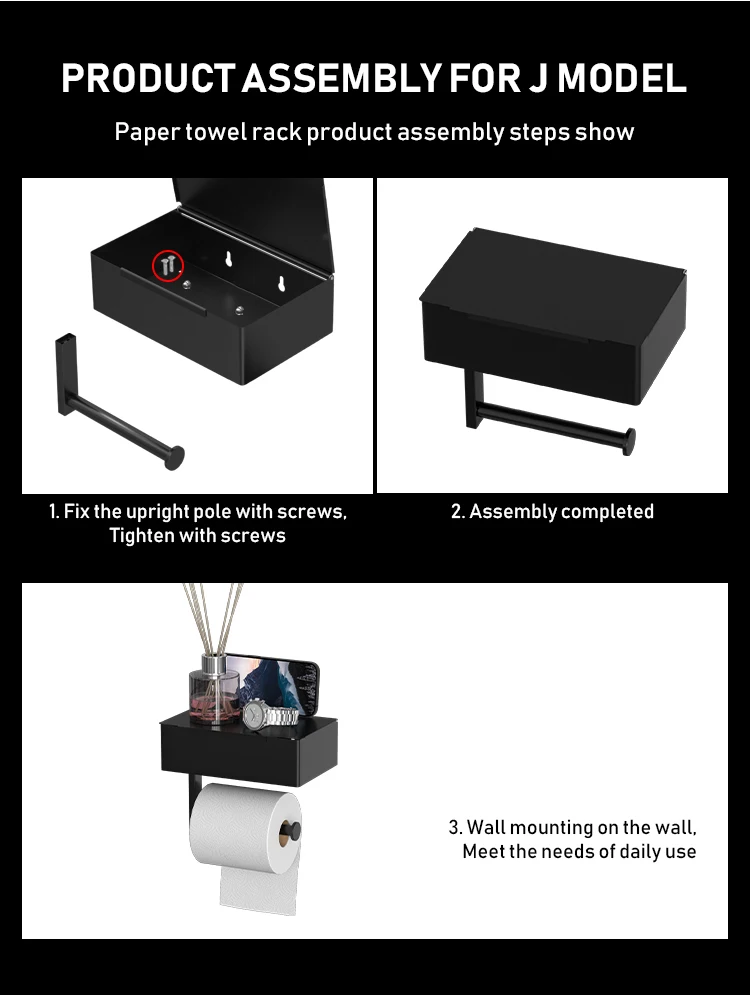 PRODUCT ASSEMBLY FOR J MODEL

Paper towel rack product assembly steps show

1. Fix the upright pole with screws, Tighten with screws

2. Assembly completed

3. Wall mounting on the wall, Meet the needs of daily use