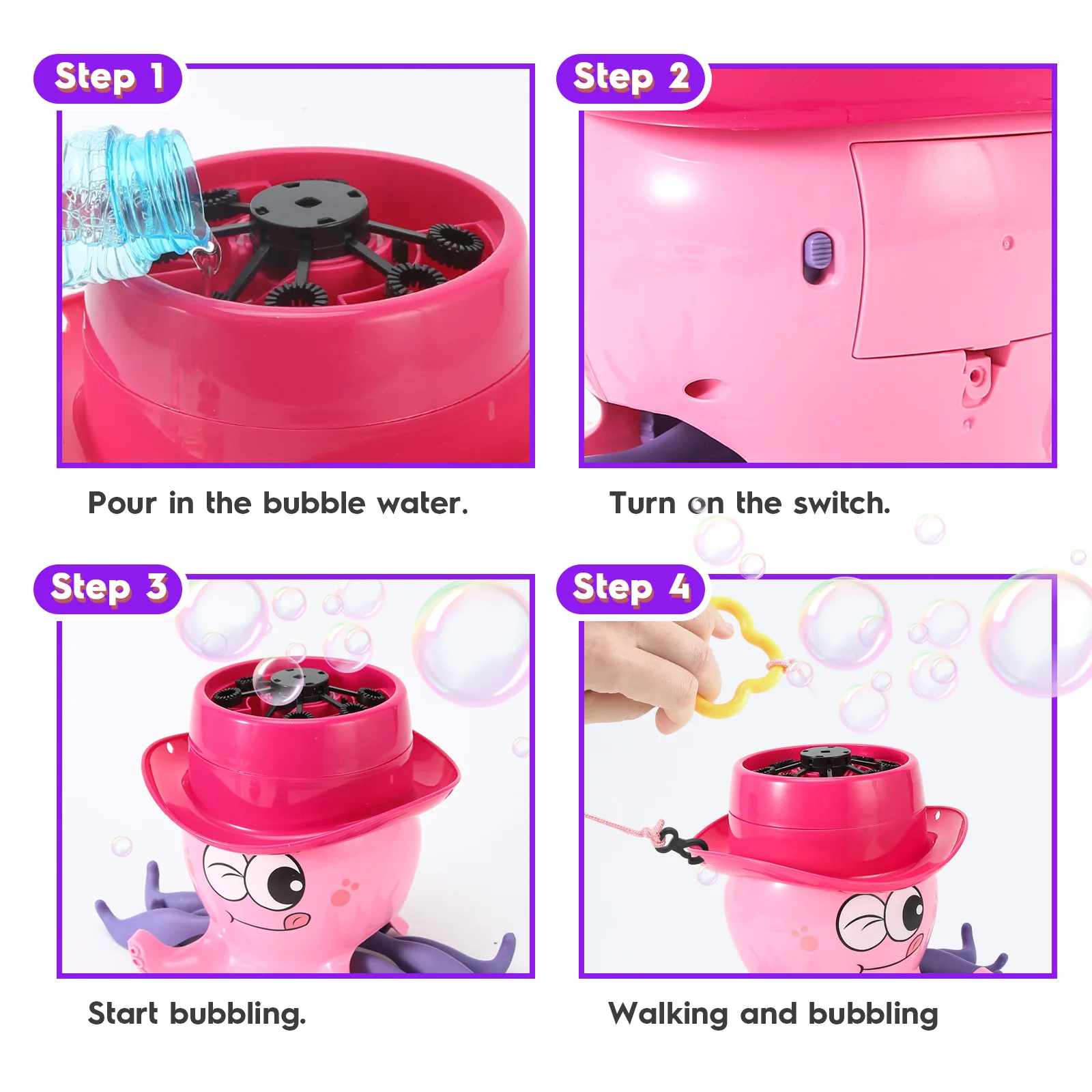 Step 1

Pour in the bubble water.

Step 2

Turn on the switch.

Step 3

Start bubbling.

Step 4

Walking and bubbling