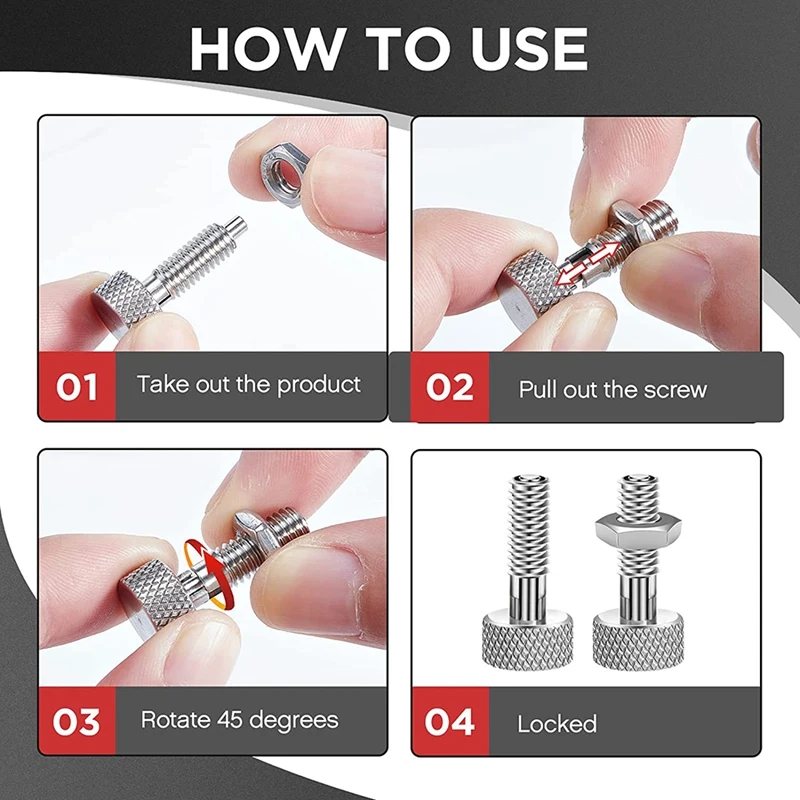 HOW TO USE

01 Take out the product

02 Pull out the screw

03 Rotate 45 degrees

04 Locked