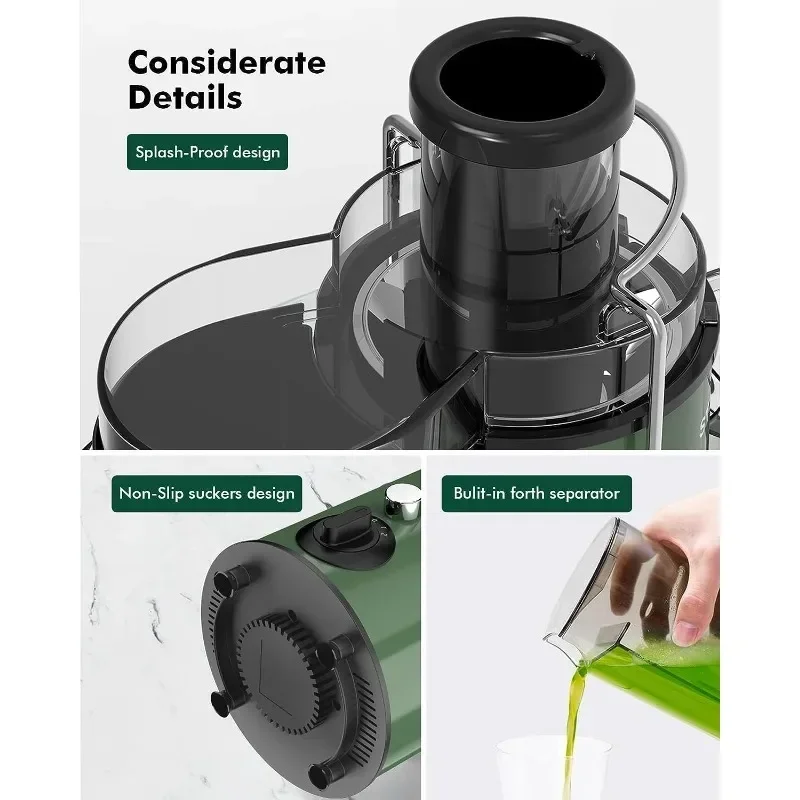 Considerate Details

Splash-Proof design

Non-Slip suckers design

Bulit-in forth separator