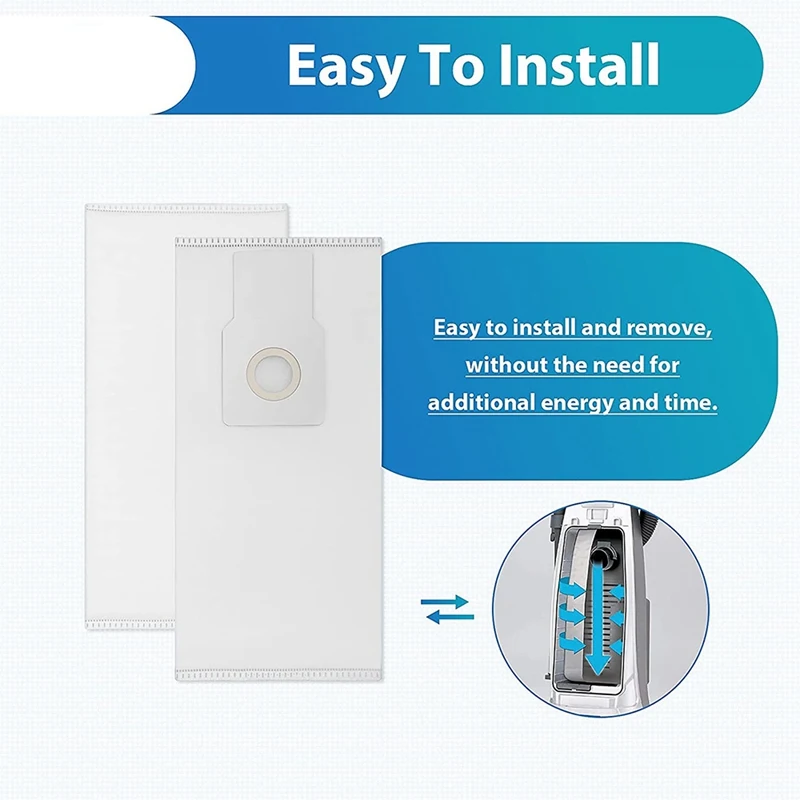 Easy To Install

Easy to install and remove, without the need for additional energy and time.