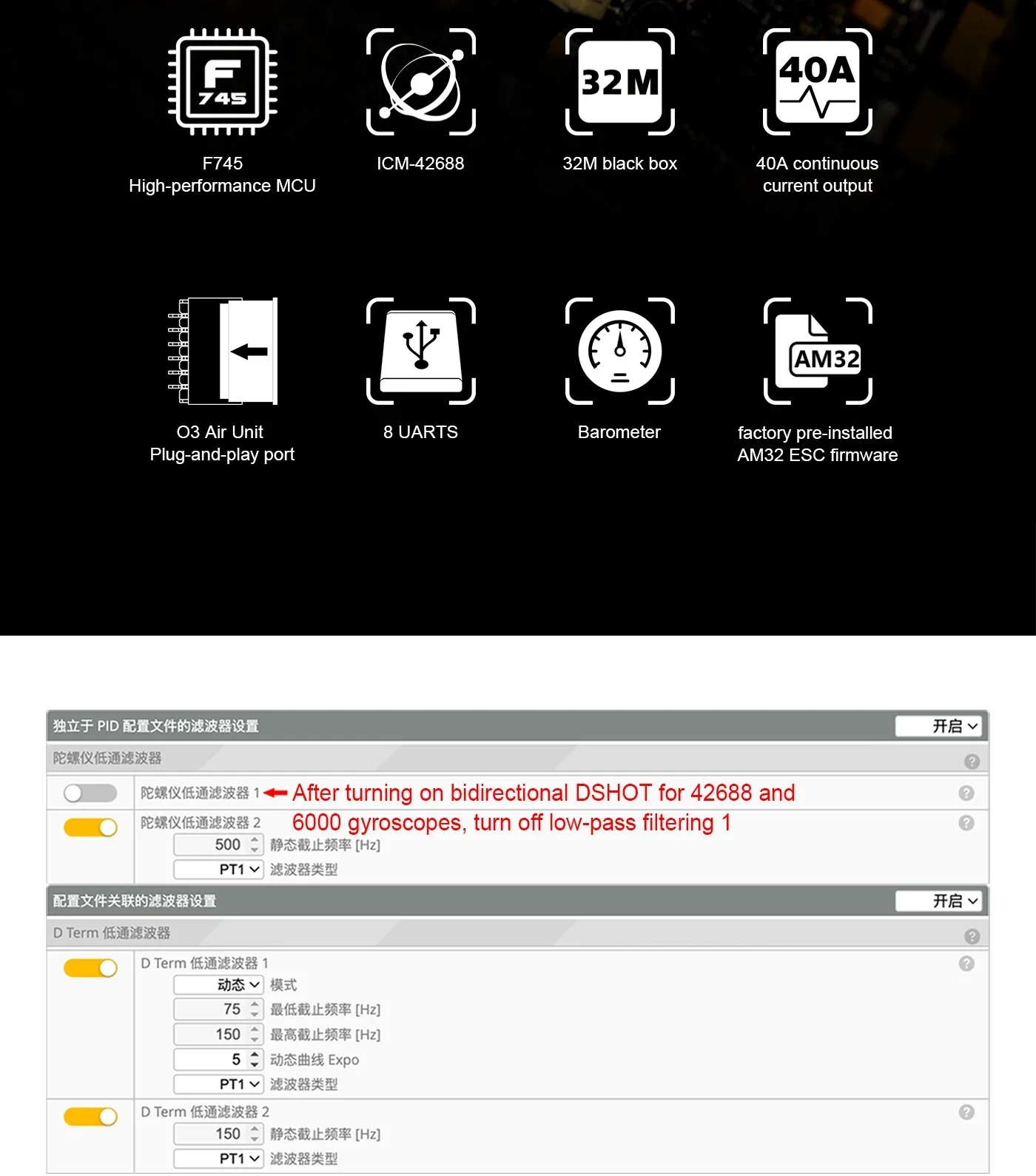 F
745
F745
High-performance MCU

ICM-42688

32M
32M black box

40A
40A continuous current output

O3 Air Unit
Plug-and-play port

8 UARTS

Barometer

AM32
factory pre-installed AM32 ESC firmware

独立于 PID 配置文件的滤波器设置 开启

陀螺仪低通滤波器

陀螺仪低通滤波器 1 After turning on bidirectional DSHOT for 42688 and 6000 gyroscopes, turn off low-pass filtering 1

陀螺仪低通滤波器 2
500 静态截止频率 [Hz]
PT1 滤波器类型

配置文件关联的滤波器设置 开启

D Term 低通滤波器

D Term 低通滤波器 1
动态 模式
75 最低截止频率 [Hz]
150 最高截止频率 [Hz]
5 动态曲线 Expo
PT1 滤波器类型

D Term 低通滤波器 2
150 静态截止频率 [Hz]
PT1 滤波器类型