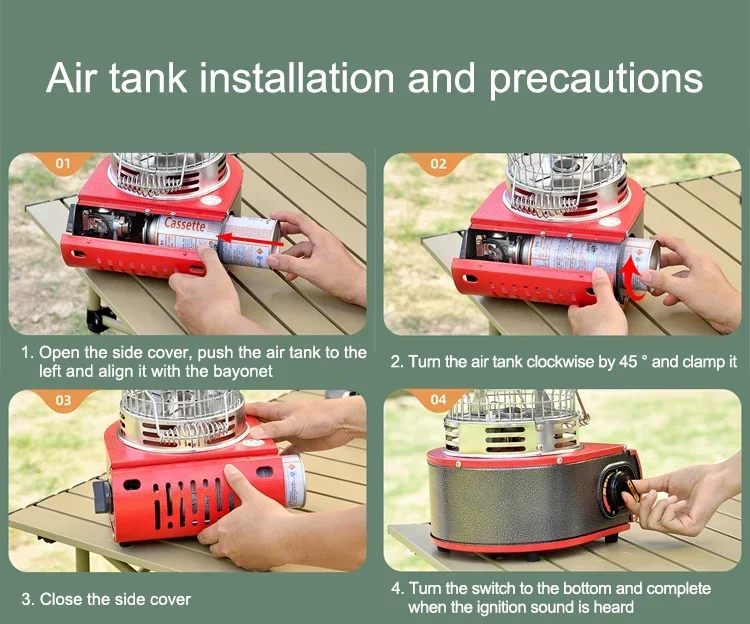 Air tank installation and precautions

01

Cassette

1. Open the side cover, push the air tank to the left and align it with the bayonet

02

2. Turn the air tank clockwise by 45 ° and clamp it

03

3. Close the side cover

04

4. Turn the switch to the bottom and complete when the ignition sound is heard