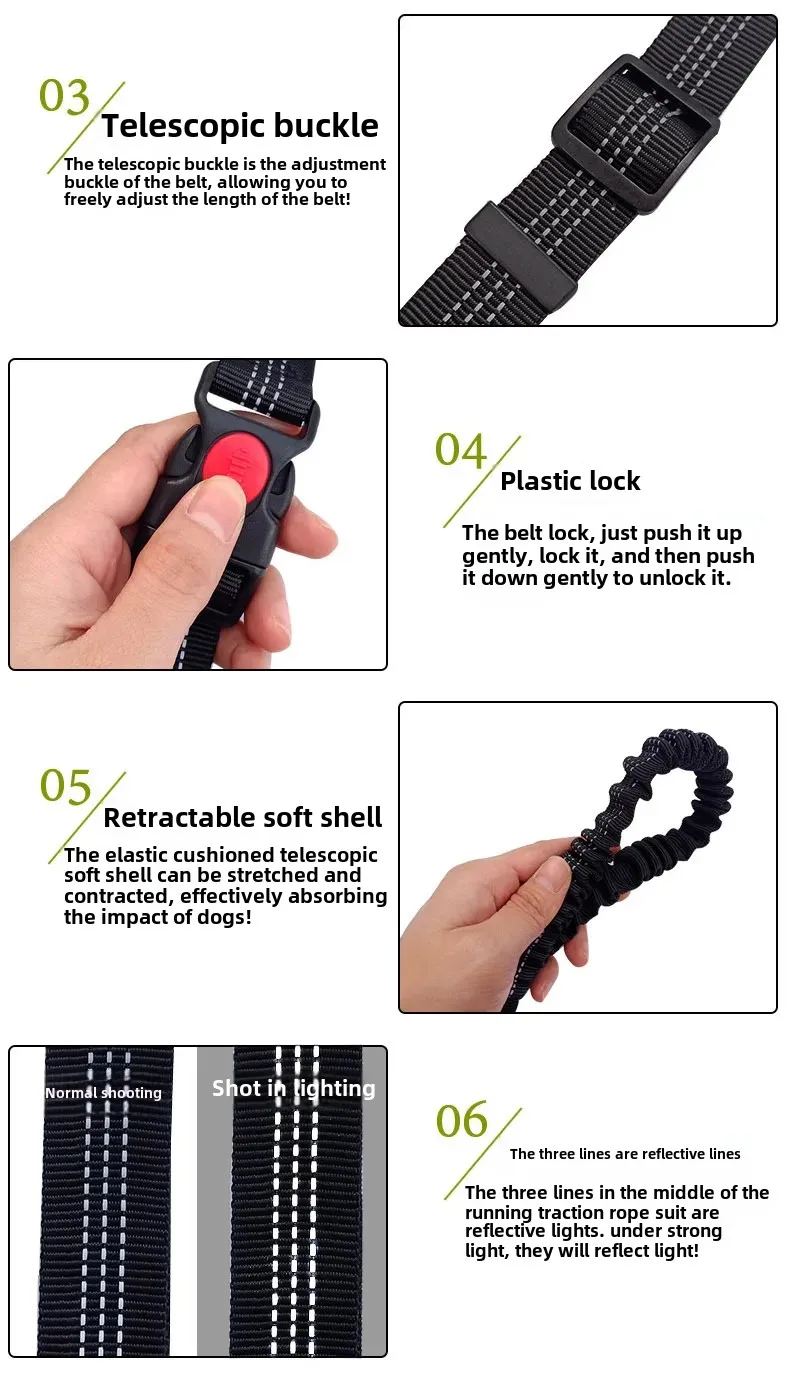 03

Telescopic buckle

The telescopic buckle is the adjustment buckle of the belt, allowing you to freely adjust the length of the belt!

04

Plastic lock

The belt lock, just push it up gently, lock it, and then push it down gently to unlock it.

05

Retractable soft shell

The elastic cushioned telescopic soft shell can be stretched and contracted, effectively absorbing the impact of dogs!

Normal shooting

Shot in lighting

06

The three lines are reflective lines

The three lines in the middle of the running traction rope suit are reflective lights. under strong light, they will reflect light!