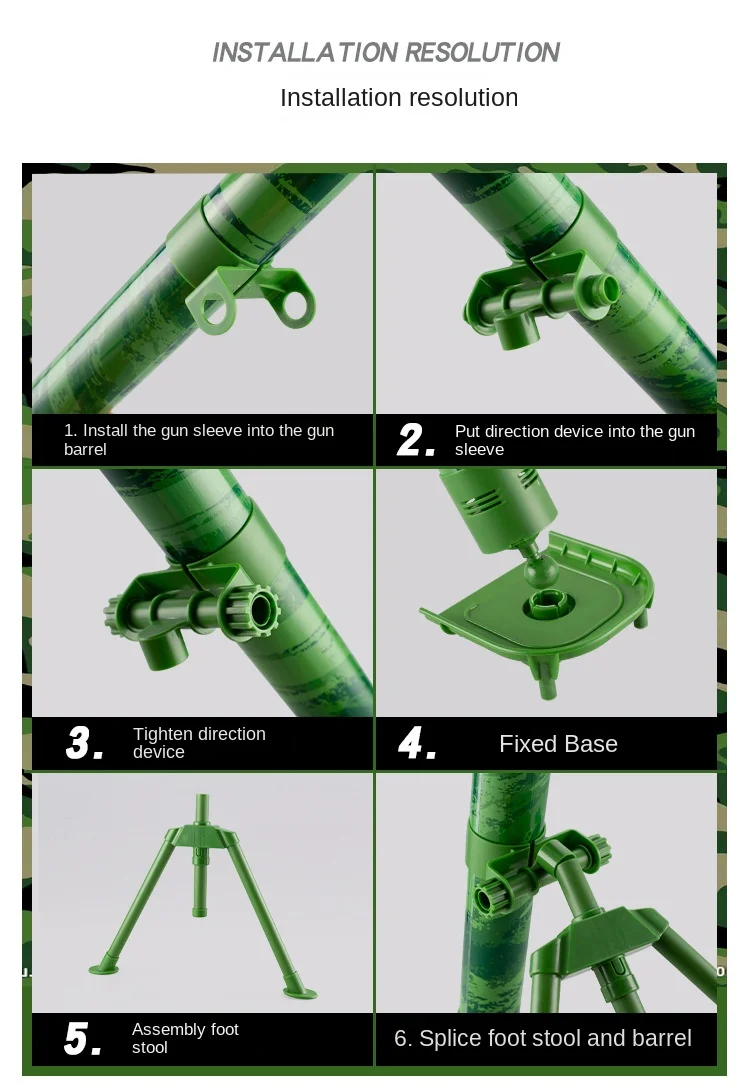 INSTALLATION RESOLUTION

Installation resolution

1. Install the gun sleeve into the gun barrel

2. Put direction device into the gun sleeve

3. Tighten direction device

4. Fixed Base

5. Assembly foot stool

6. Splice foot stool and barrel