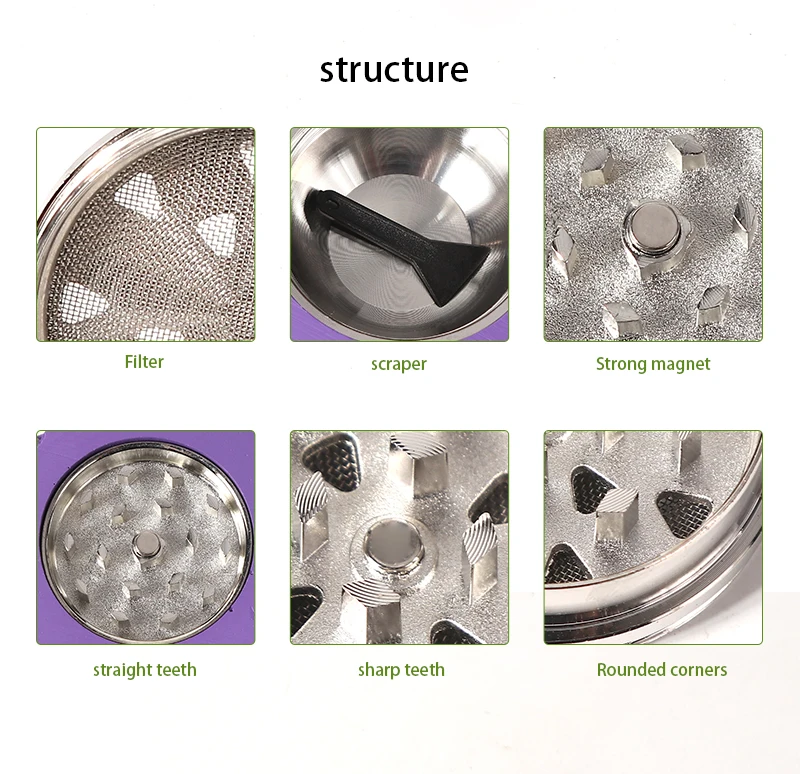 structure

Filter

scraper

Strong magnet

straight teeth

sharp teeth

Rounded corners