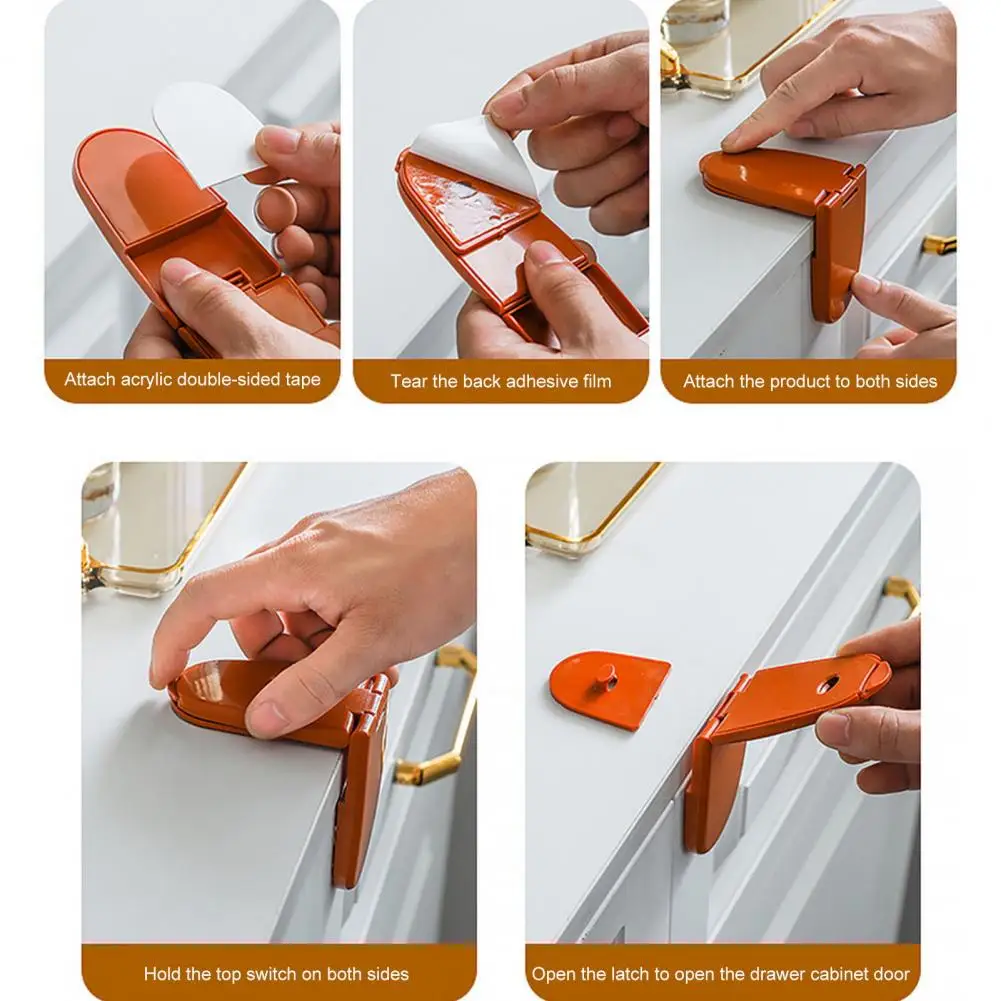 Attach acrylic double-sided tape

Tear the back adhesive film

Attach the product to both sides

Hold the top switch on both sides

Open the latch to open the drawer cabinet door