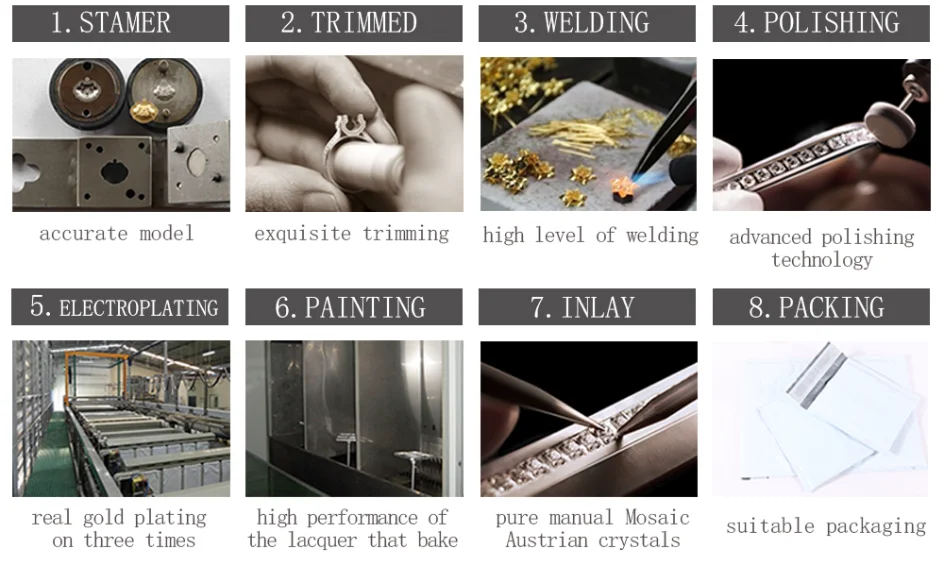 1. STAMER

accurate model

2. TRIMMED

exquisite trimming

3. WELDING

high level of welding

4. POLISHING

advanced polishing technology

5. ELECTROPLATING

real gold plating on three times

6. PAINTING

high performance of the lacquer that bake

7. INLAY

pure manual Mosaic Austrian crystals

8. PACKING

suitable packaging