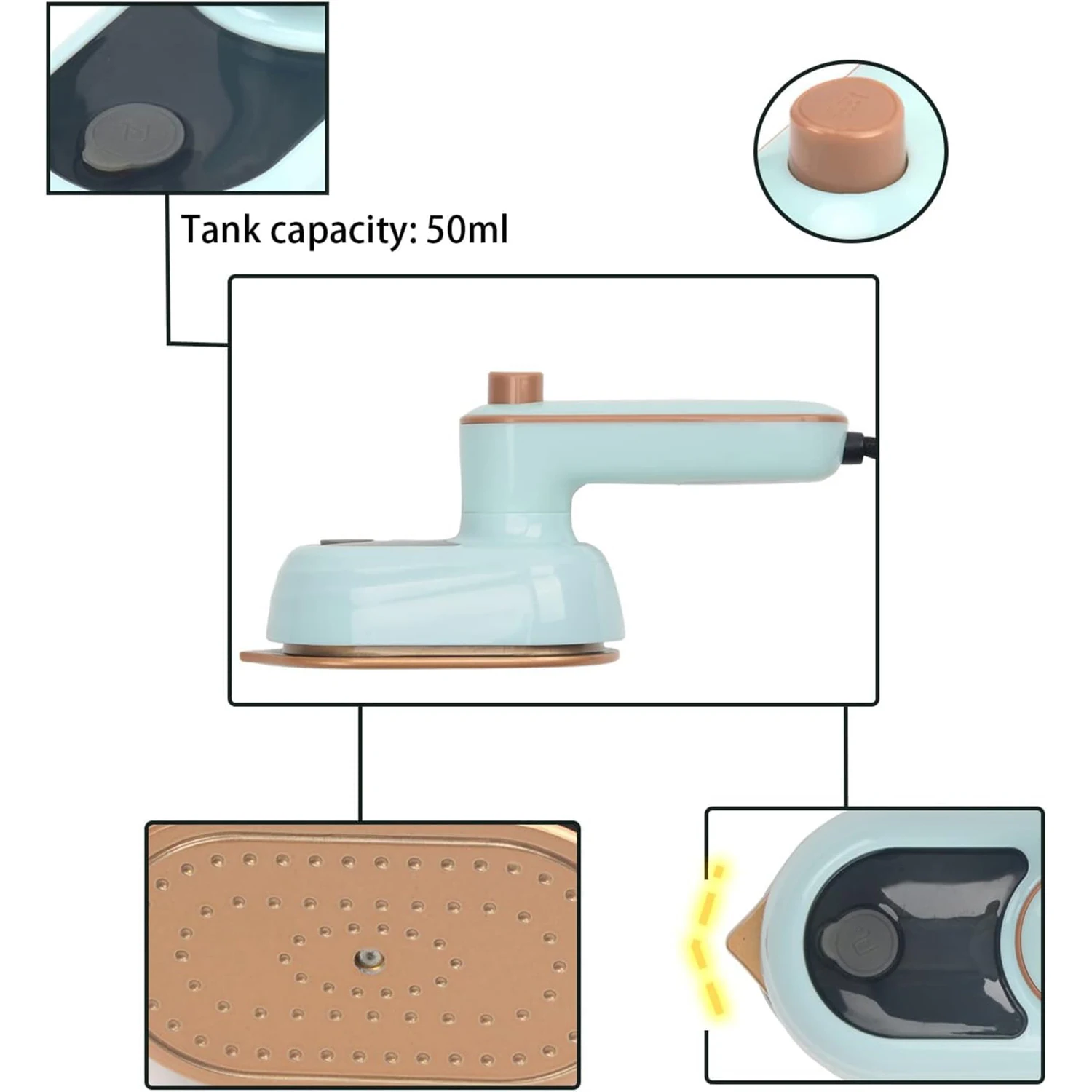 Tank capacity: 50ml