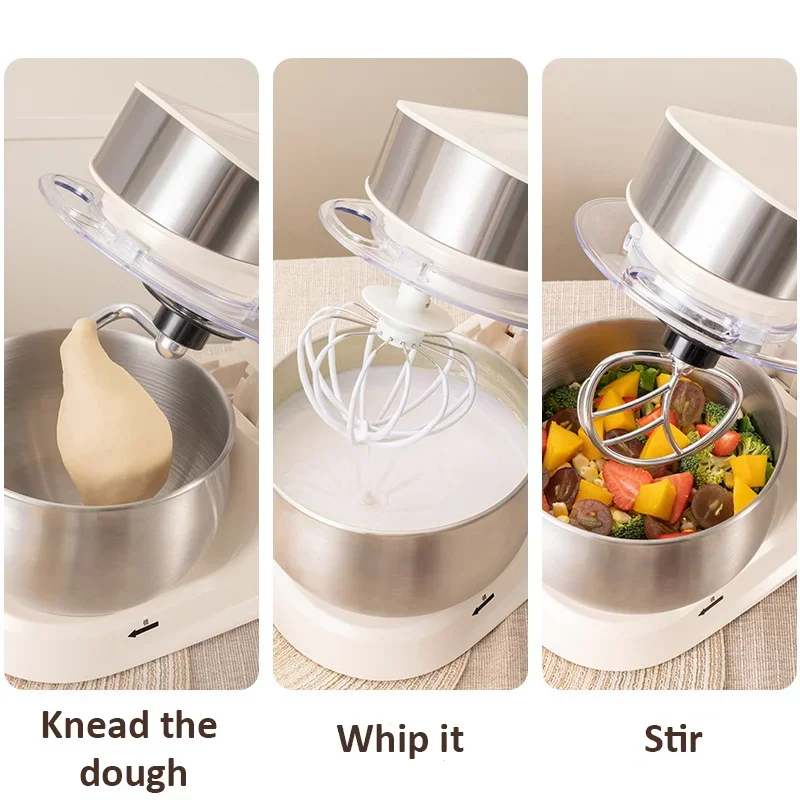 Knead the dough

Whip it

Stir