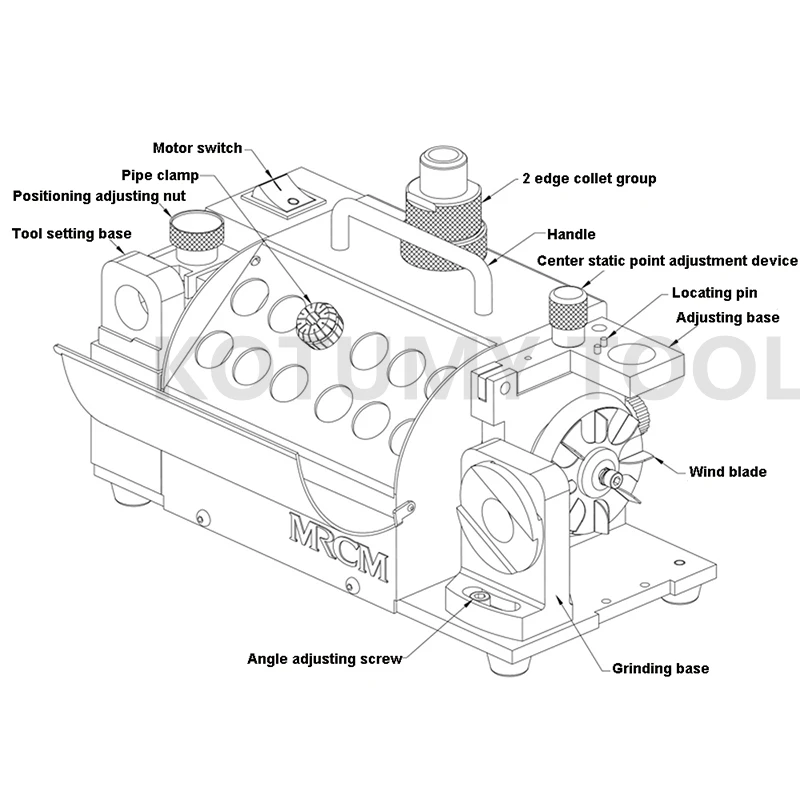 Motor switch
Pipe clamp
Positioning adjusting nut
Tool setting base
2 edge collet group
Handle
Center static point adjustment device
Locating pin
Adjusting base
KOTUMY TOOL
Wind blade
MRCM
Angle adjusting screw
Grinding base