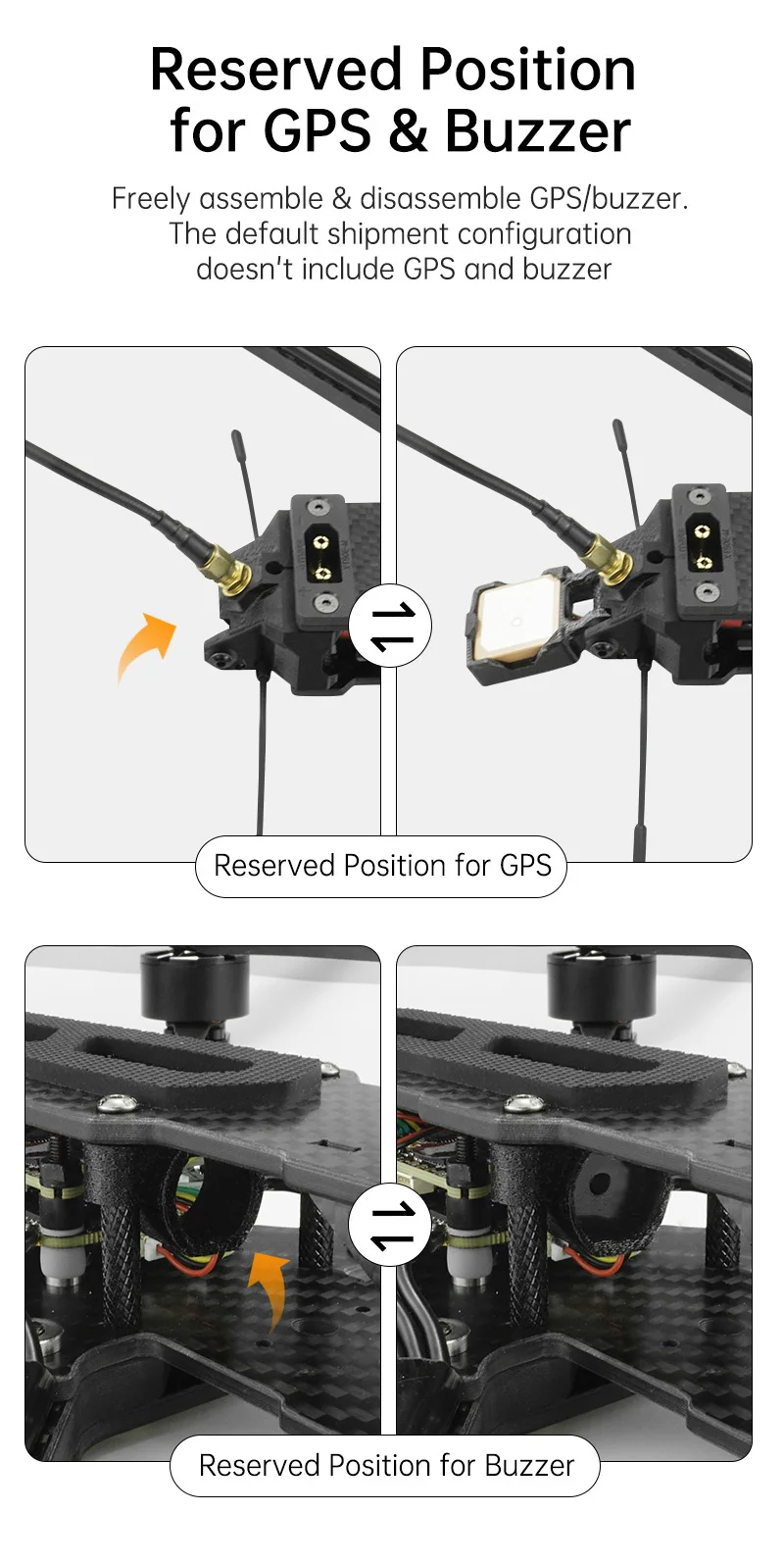 Reserved Position for GPS & Buzzer

Freely assemble & disassemble GPS/buzzer. The default shipment configuration doesn't include GPS and buzzer

Reserved Position for GPS

Reserved Position for Buzzer