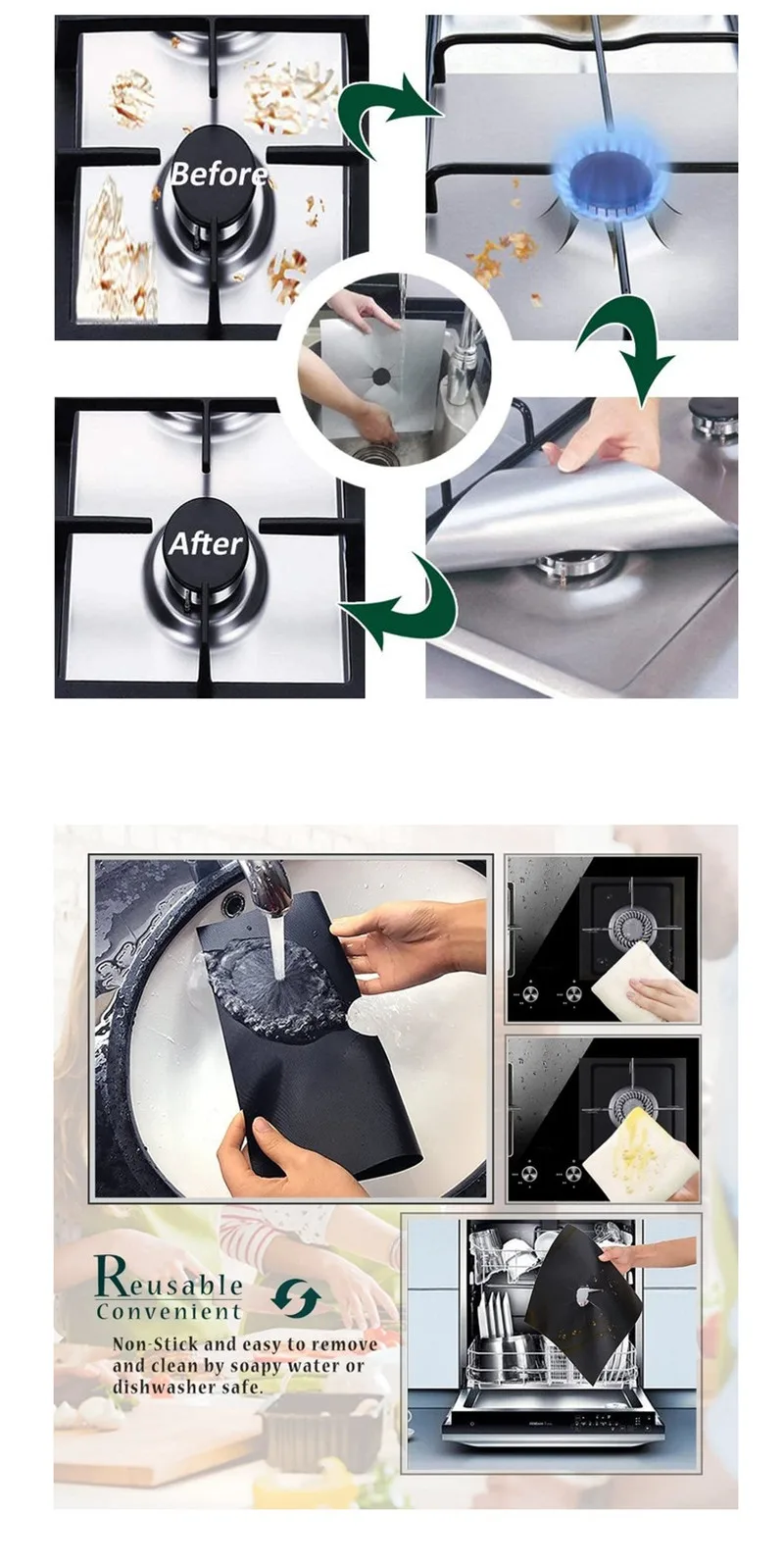 Before

After

Reusable
Convenient

Non-Stick and easy to remove and clean by soapy water or dishwasher safe.