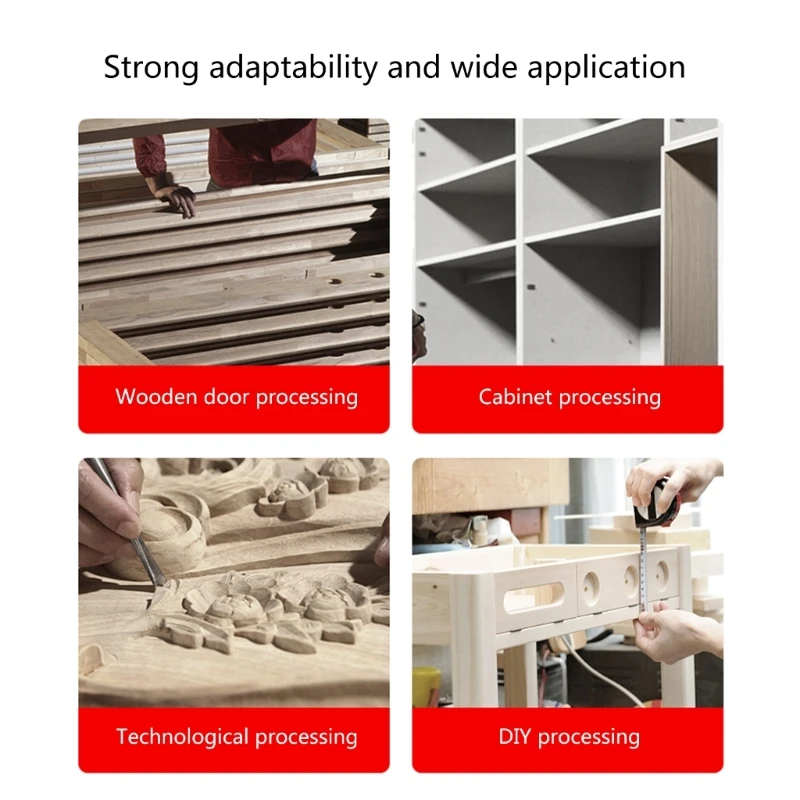 Strong adaptability and wide application

Wooden door processing

Cabinet processing

Technological processing

DIY processing