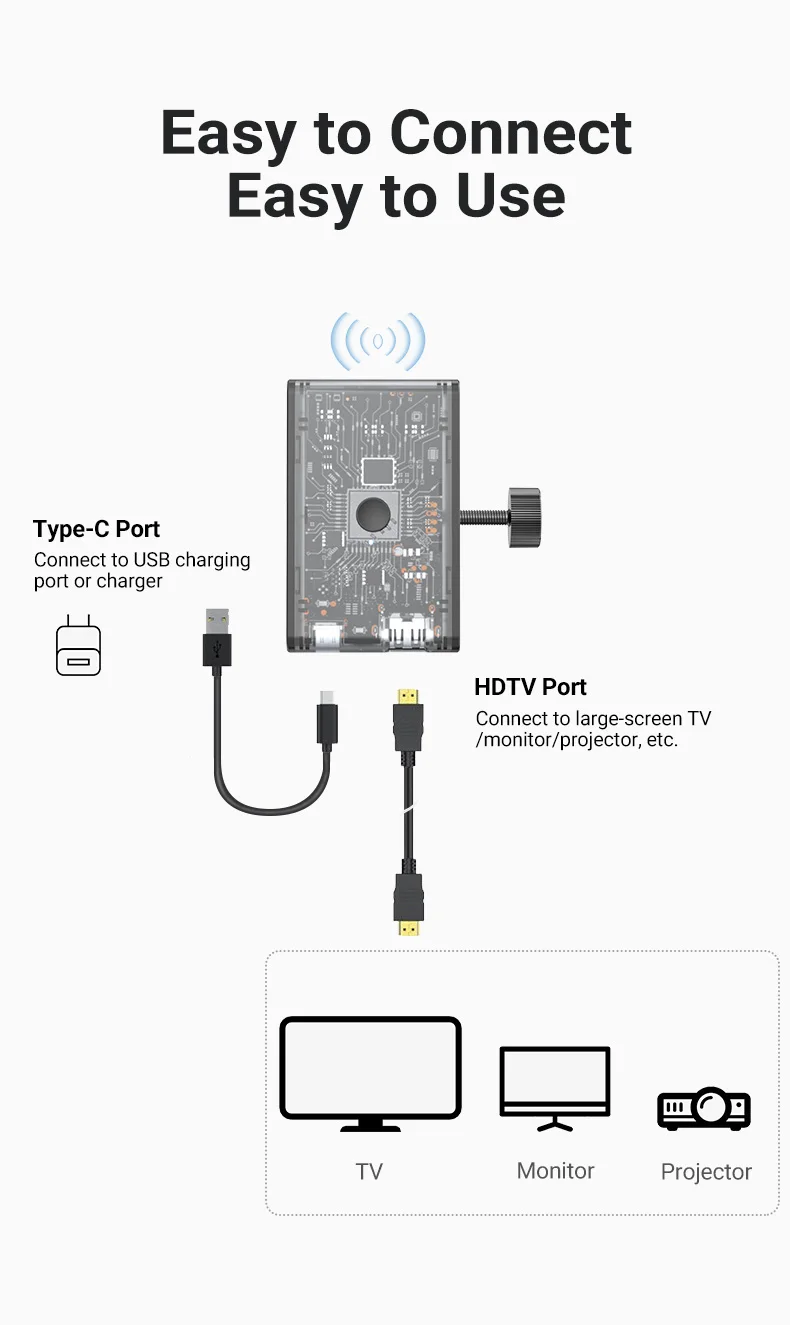 Easy to Connect
Easy to Use

Type-C Port
Connect to USB charging port or charger

HDTV Port
Connect to large-screen TV /monitor/projector, etc.

TV

Monitor

Projector