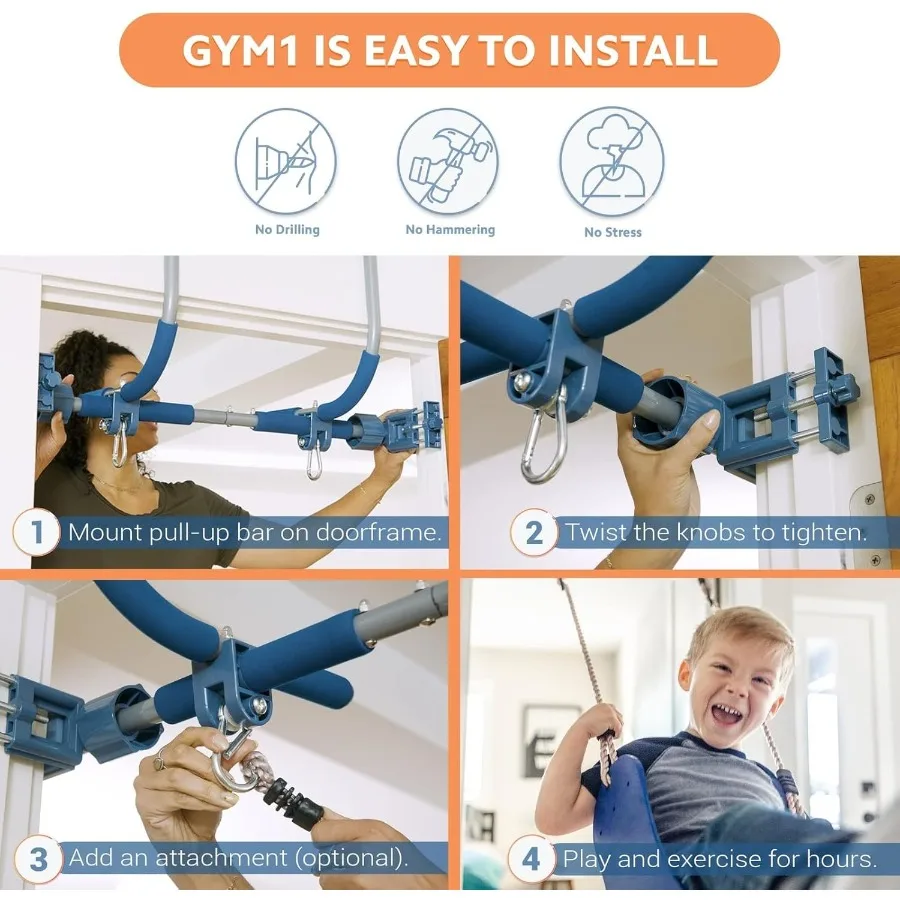 GYM1 IS EASY TO INSTALL

No Drilling

No Hammering

No Stress

1 Mount pull-up bar on doorframe.

2 Twist the knobs to tighten.

3 Add an attachment (optional).

4 Play and exercise for hours.