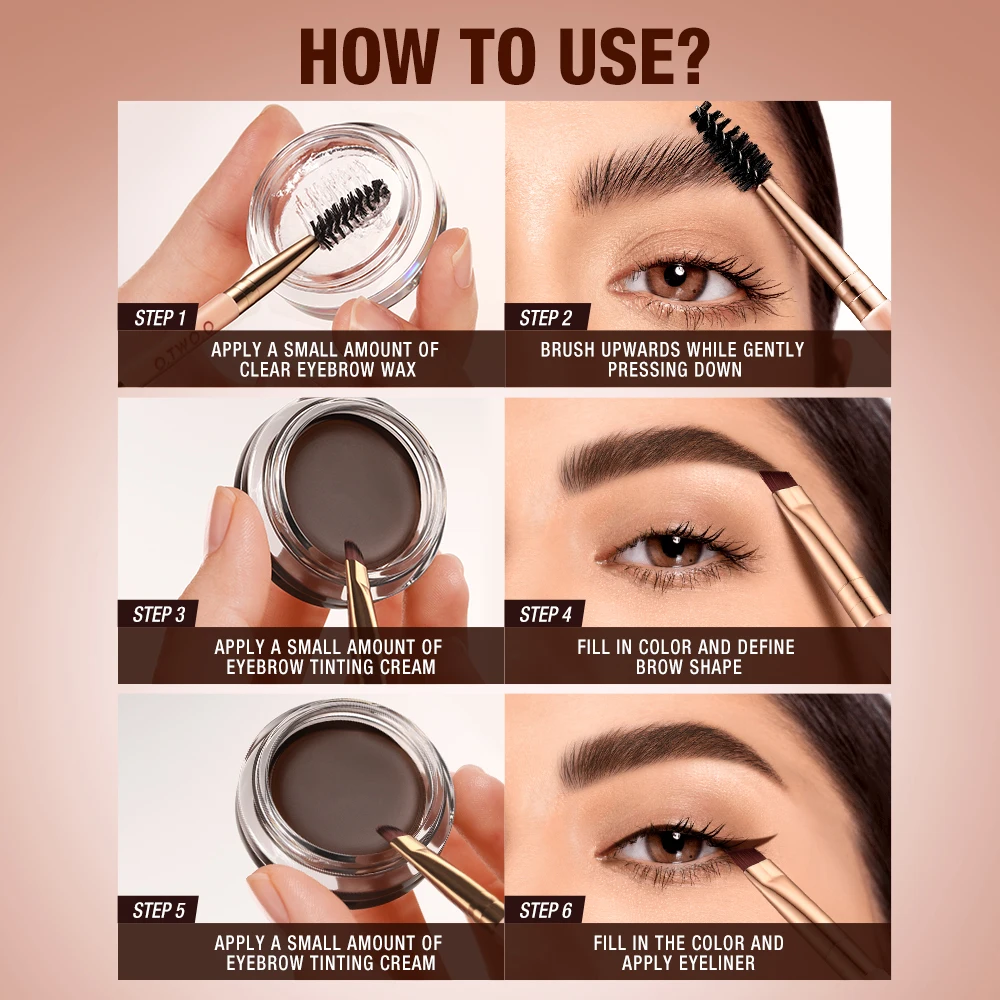 HOW TO USE?

STEP 1
APPLY A SMALL AMOUNT OF CLEAR EYEBROW WAX

STEP 2
BRUSH UPWARDS WHILE GENTLY PRESSING DOWN

STEP 3
APPLY A SMALL AMOUNT OF EYEBROW TINTING CREAM

STEP 4
FILL IN COLOR AND DEFINE BROW SHAPE

STEP 5
APPLY A SMALL AMOUNT OF EYEBROW TINTING CREAM

STEP 6
FILL IN THE COLOR AND APPLY EYELINER