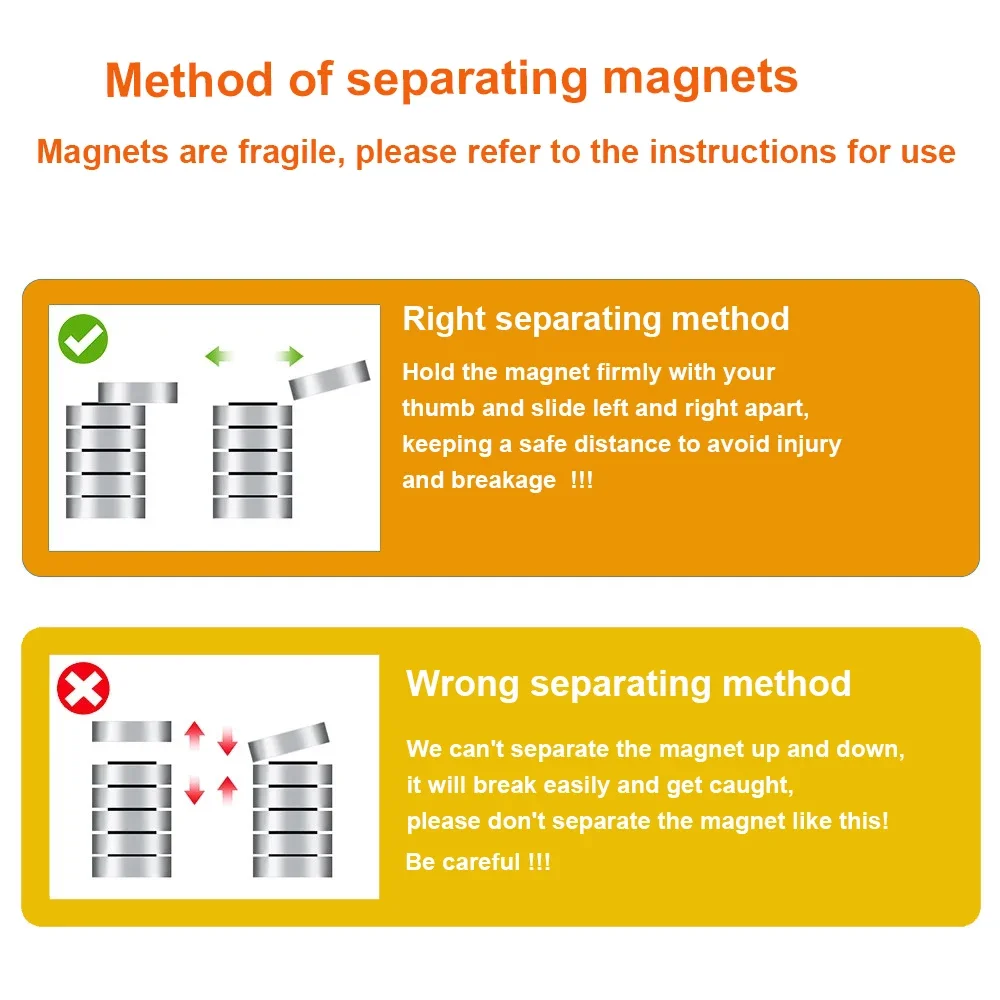 Method of separating magnets

Magnets are fragile, please refer to the instructions for use

Right separating method

Hold the magnet firmly with your thumb and slide left and right apart, keeping a safe distance to avoid injury and breakage !!!

Wrong separating method

We can't separate the magnet up and down, it will break easily and get caught, please don't separate the magnet like this!

Be careful !!!