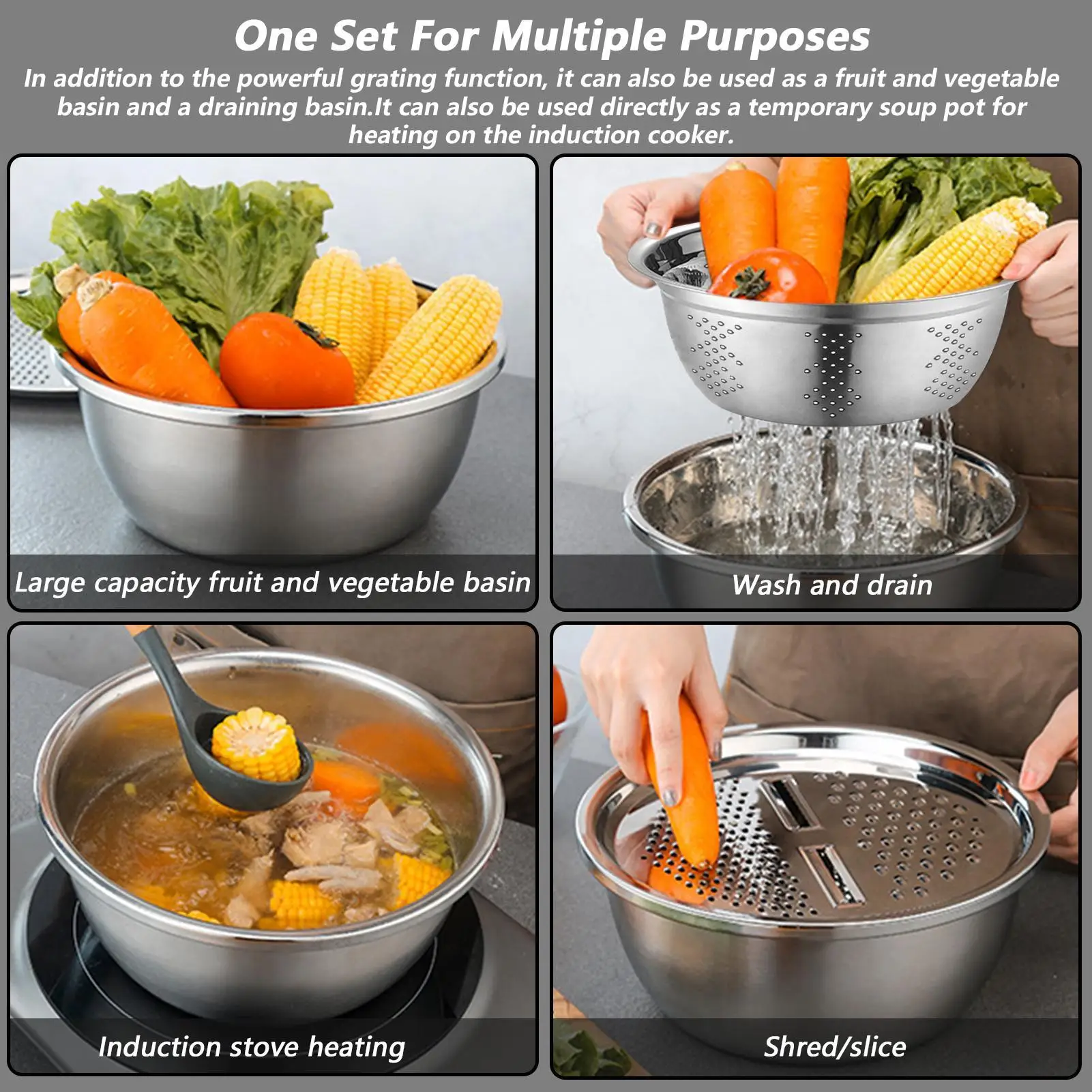 One Set For Multiple Purposes

In addition to the powerful grating function, it can also be used as a fruit and vegetable basin and a draining basin.It can also be used directly as a temporary soup pot for heating on the induction cooker.

Large capacity fruit and vegetable basin

Wash and drain

Induction stove heating

Shred/slice