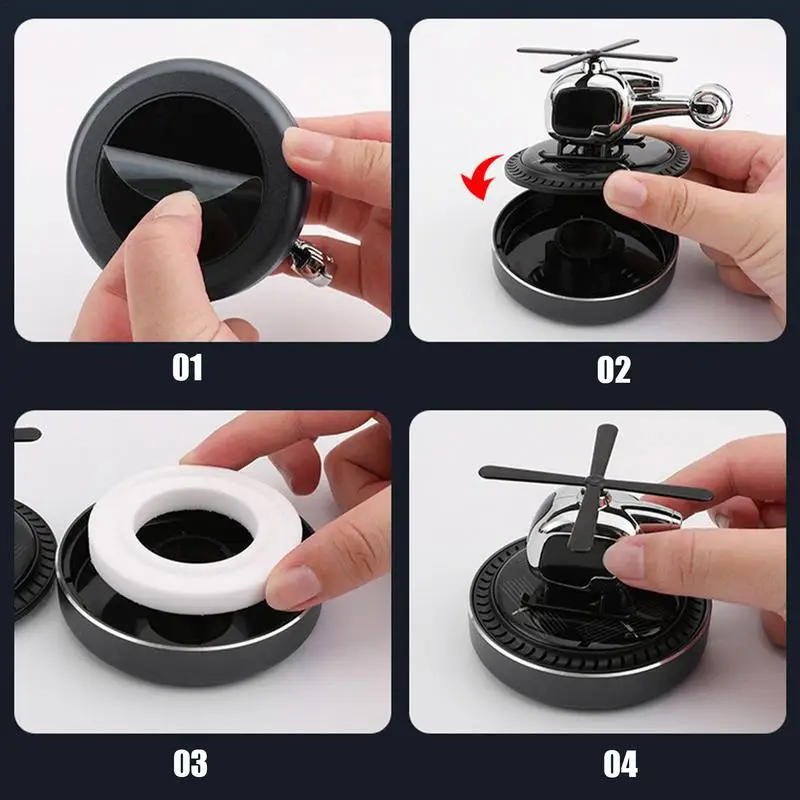 01

02

03

04