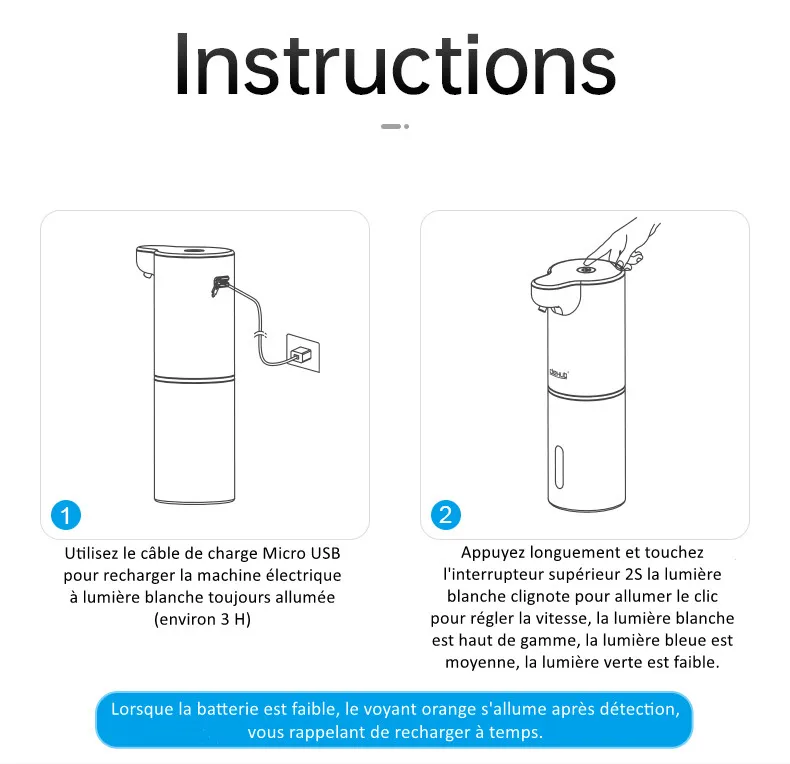 Instructions

1

Utilisez le câble de charge Micro USB pour recharger la machine électrique à lumière blanche toujours allumée (environ 3 H)

2

Appuyez longuement et touchez l'interrupteur supérieur 2S la lumière blanche clignote pour allumer le clic pour régler la vitesse, la lumière blanche est haut de gamme, la lumière bleue est moyenne, la lumière verte est faible.

Lorsque la batterie est faible, le voyant orange s'allume après détection, vous rappelant de recharger à temps.