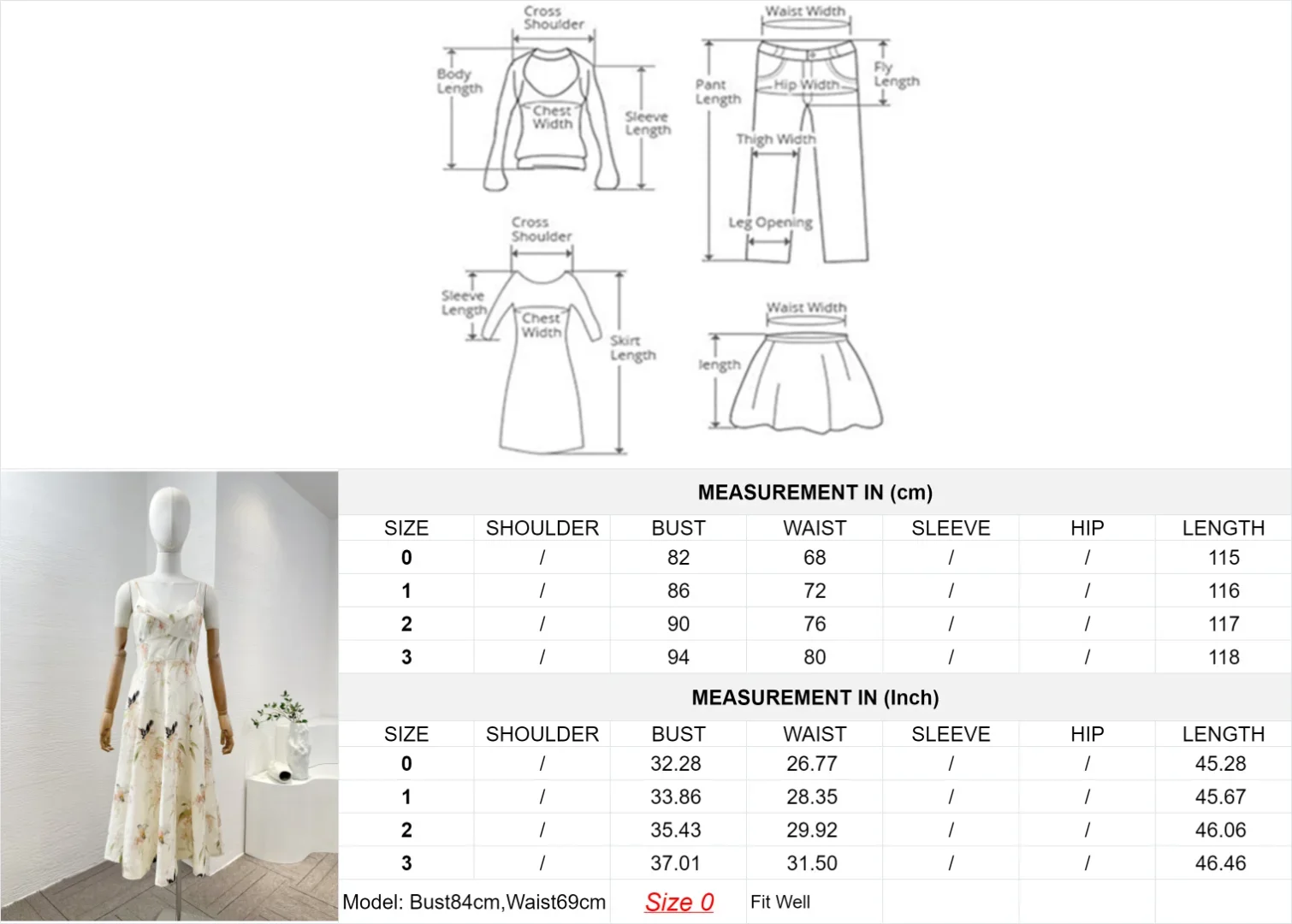 Cross Shoulder
Body Length
Chest Width
Sleeve Length

Waist Width
Pant Length
Hip Width
Fly Length
Thigh Width
Leg Opening

Cross Shoulder
Sleeve Length
Chest Width
Skirt Length

Waist Width
length

MEASUREMENT IN (cm)

| SIZE | SHOULDER | BUST | WAIST | SLEEVE | HIP | LENGTH |
|---|---|---|---|---|---|---|
| 0 | / | 82 | 68 | / | / | 115 |
| 1 | / | 86 | 72 | / | / | 116 |
| 2 | / | 90 | 76 | / | / | 117 |
| 3 | / | 94 | 80 | / | / | 118 |

MEASUREMENT IN (Inch)

| SIZE | SHOULDER | BUST | WAIST | SLEEVE | HIP | LENGTH |
|---|---|---|---|---|---|---|
| 0 | / | 32.28 | 26.77 | / | / | 45.28 |
| 1 | / | 33.86 | 28.35 | / | / | 45.67 |
| 2 | / | 35.43 | 29.92 | / | / | 46.06 |
| 3 | / | 37.01 | 31.50 | / | / | 46.46 |

Model: Bust84cm,Waist69cm Size 0 Fit Well