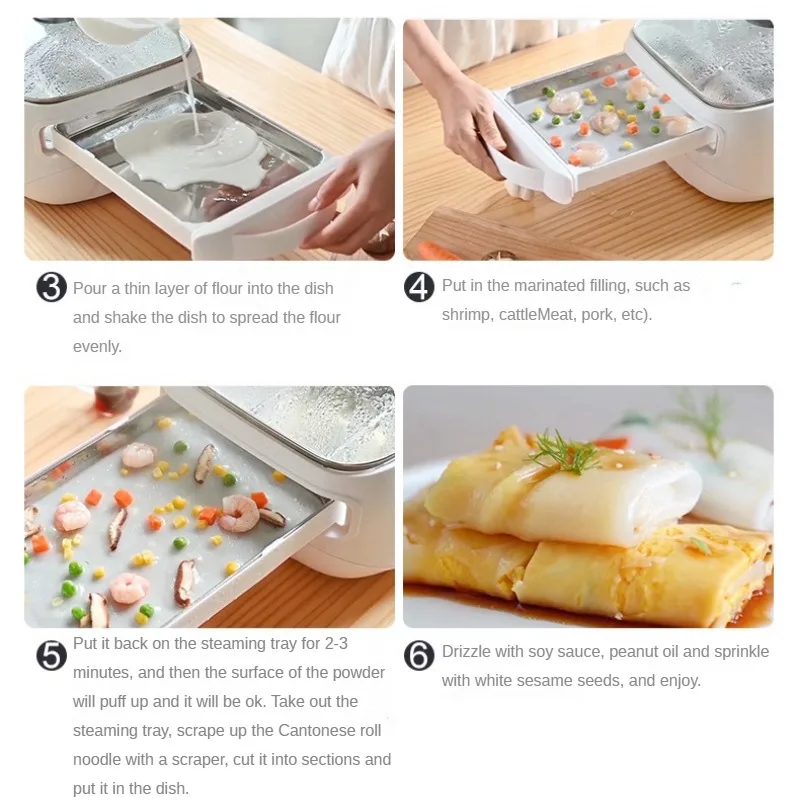 3 Pour a thin layer of flour into the dish and shake the dish to spread the flour evenly.

4 Put in the marinated filling, such as shrimp, cattleMeat, pork, etc).

5 Put it back on the steaming tray for 2-3 minutes, and then the surface of the powder will puff up and it will be ok. Take out the steaming tray, scrape up the Cantonese roll noodle with a scraper, cut it into sections and put it in the dish.

6 Drizzle with soy sauce, peanut oil and sprinkle with white sesame seeds, and enjoy.