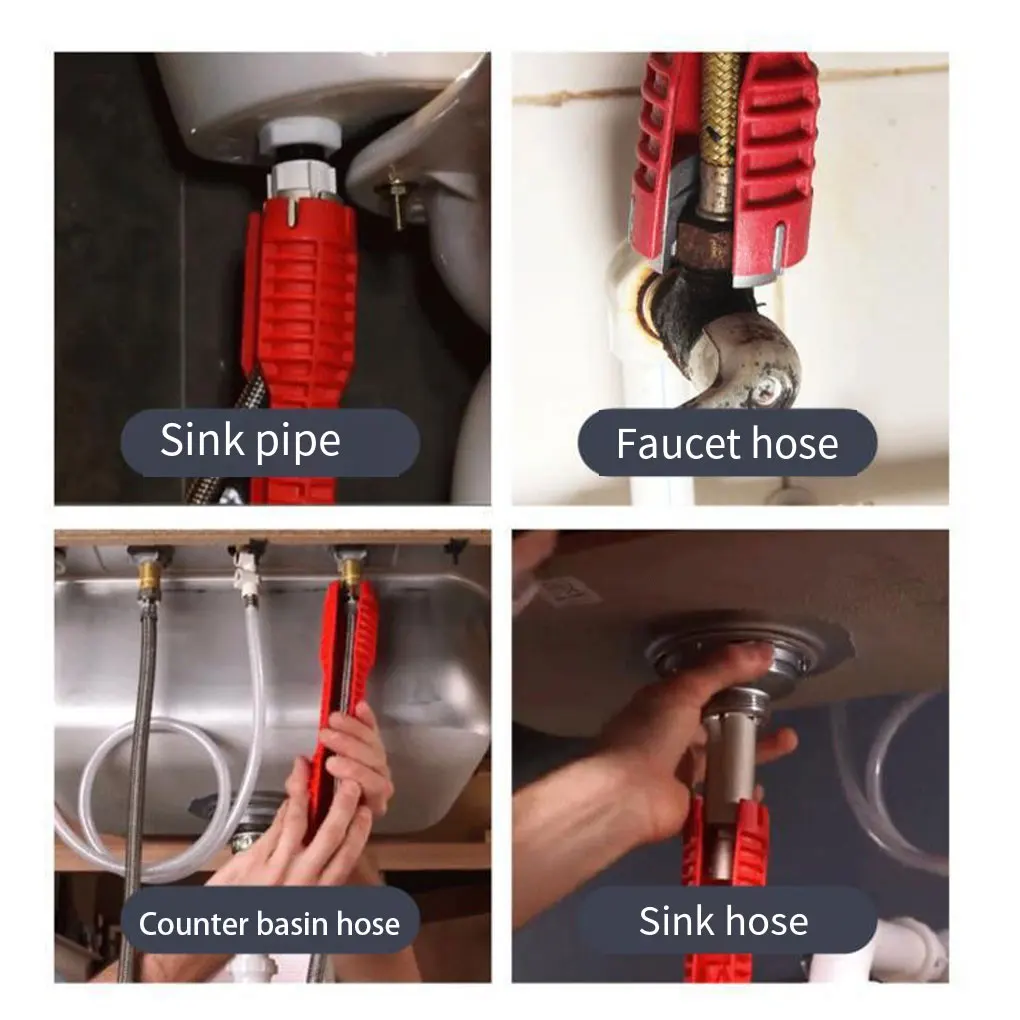 Sink pipe

Faucet hose

Counter basin hose

Sink hose