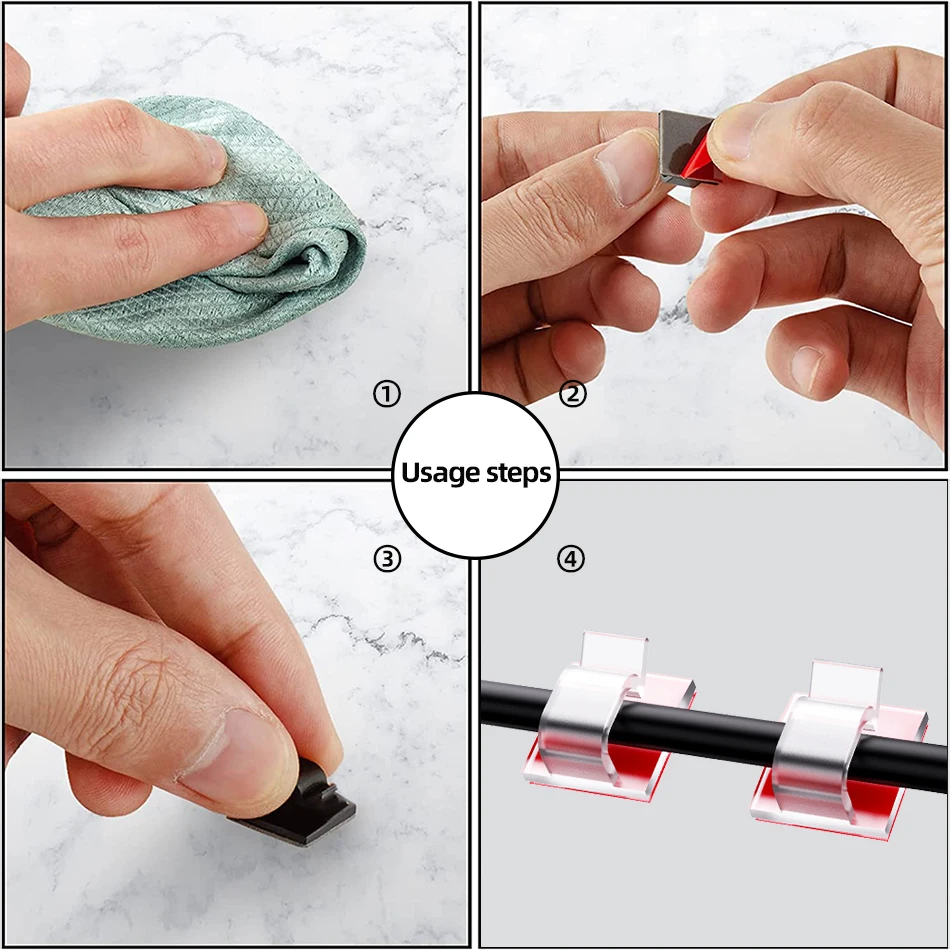 ①

②

Usage steps

③

④