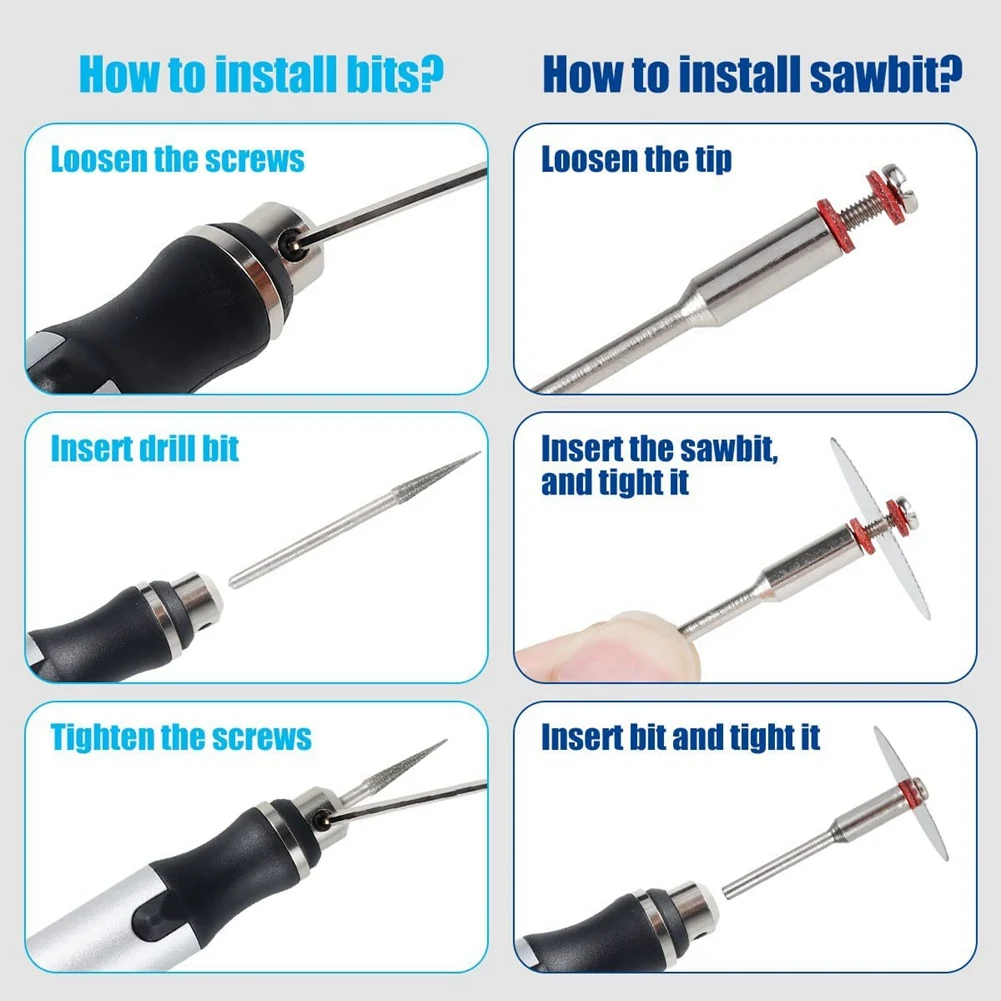 How to install bits?

Loosen the screws

Insert drill bit

Tighten the screws

How to install sawbit?

Loosen the tip

Insert the sawbit, and tight it

Insert bit and tight it