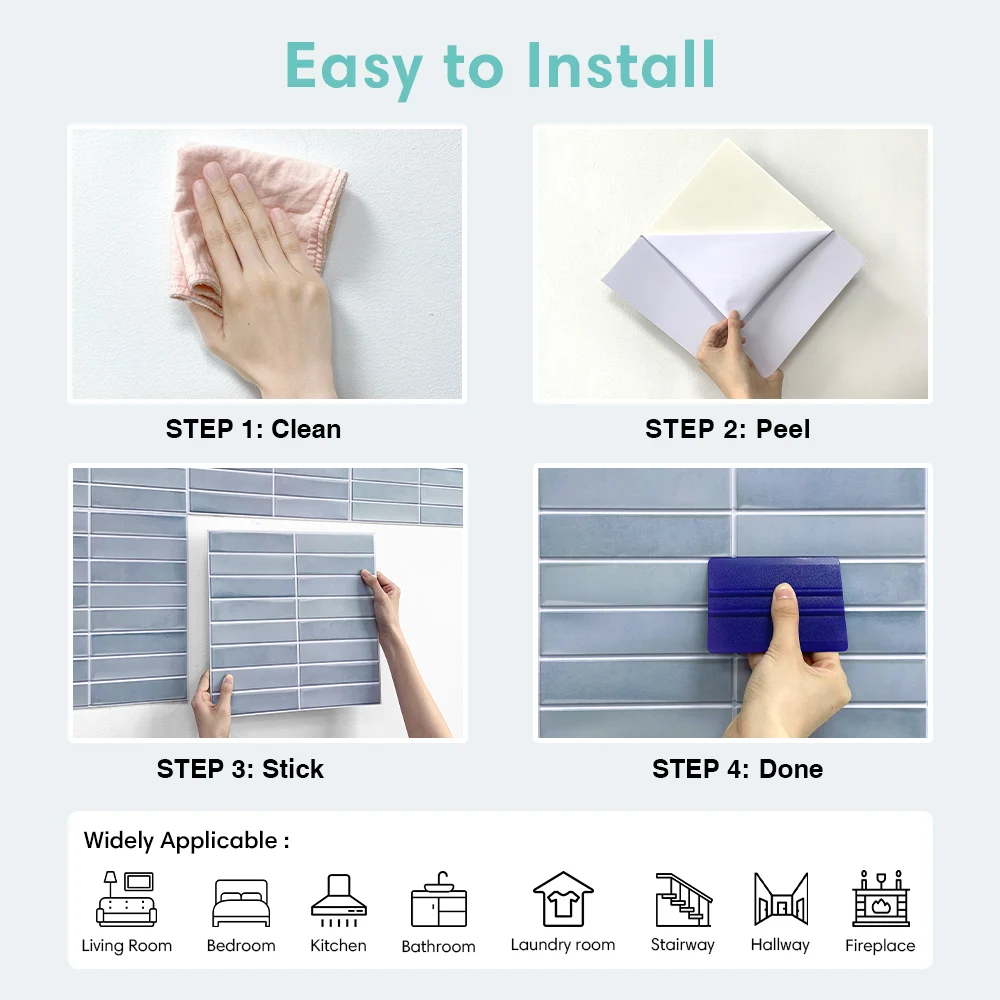 Easy to Install

STEP 1: Clean

STEP 2: Peel

STEP 3: Stick

STEP 4: Done

Widely Applicable :

Living Room
Bedroom
Kitchen
Bathroom
Laundry room
Stairway
Hallway
Fireplace